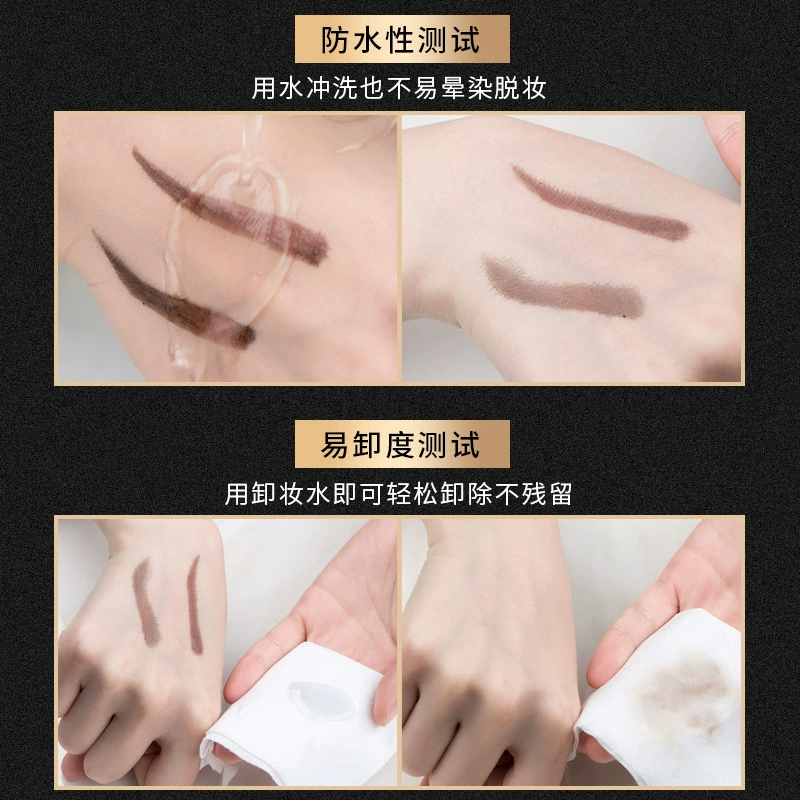 防水性测试

用水冲洗也不易晕染脱妆

易卸度测试

用卸妆水即可轻松卸除不残留