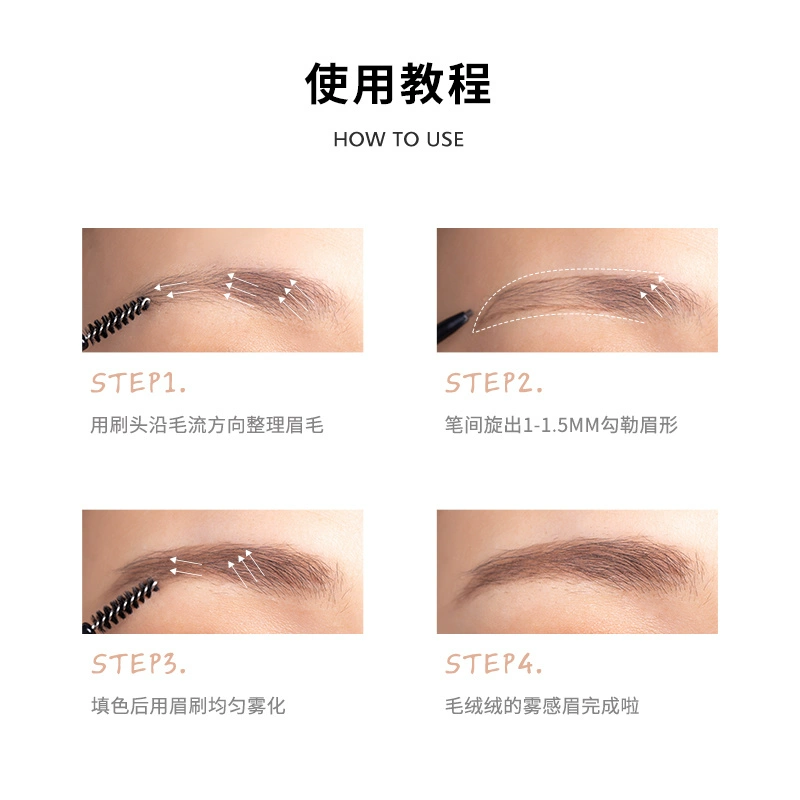 使用教程

HOW TO USE

STEP1.

用刷头沿毛流方向整理眉毛

STEP2.

笔间旋出1-1.5MM勾勒眉形

STEP3.

填色后用眉刷均匀雾化

STEP4.

毛绒绒的雾感眉完成啦