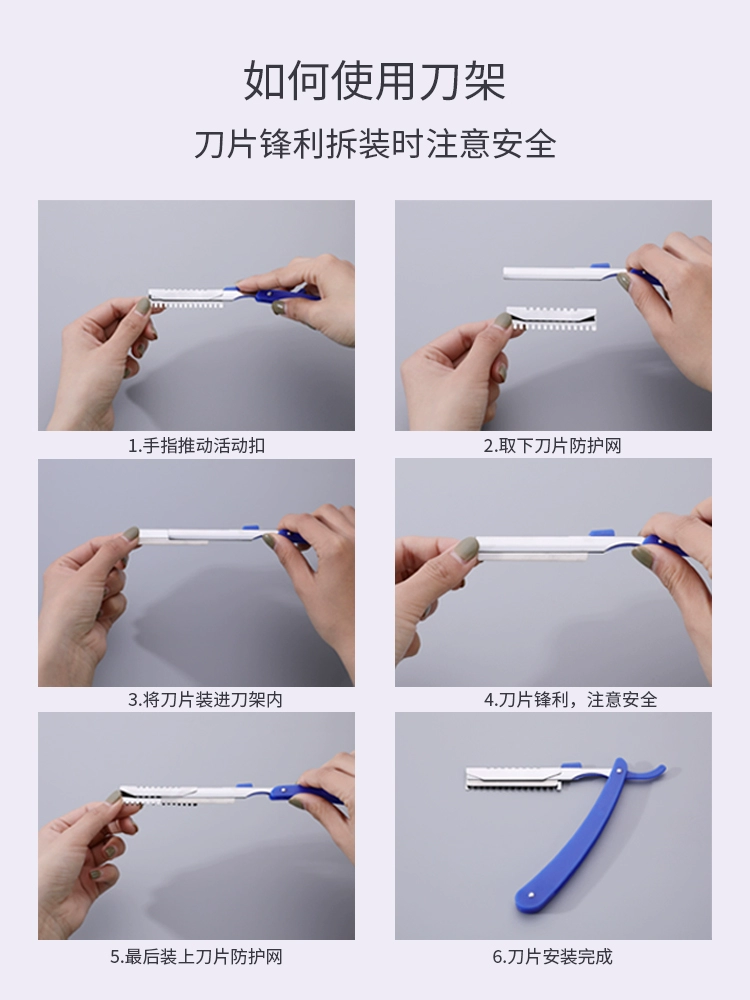 如何使用刀架

刀片锋利拆装时注意安全

1.手指推动活动扣

2.取下刀片防护网

3.将刀片装进刀架内

4.刀片锋利，注意安全

5.最后装上刀片防护网

6.刀片安装完成