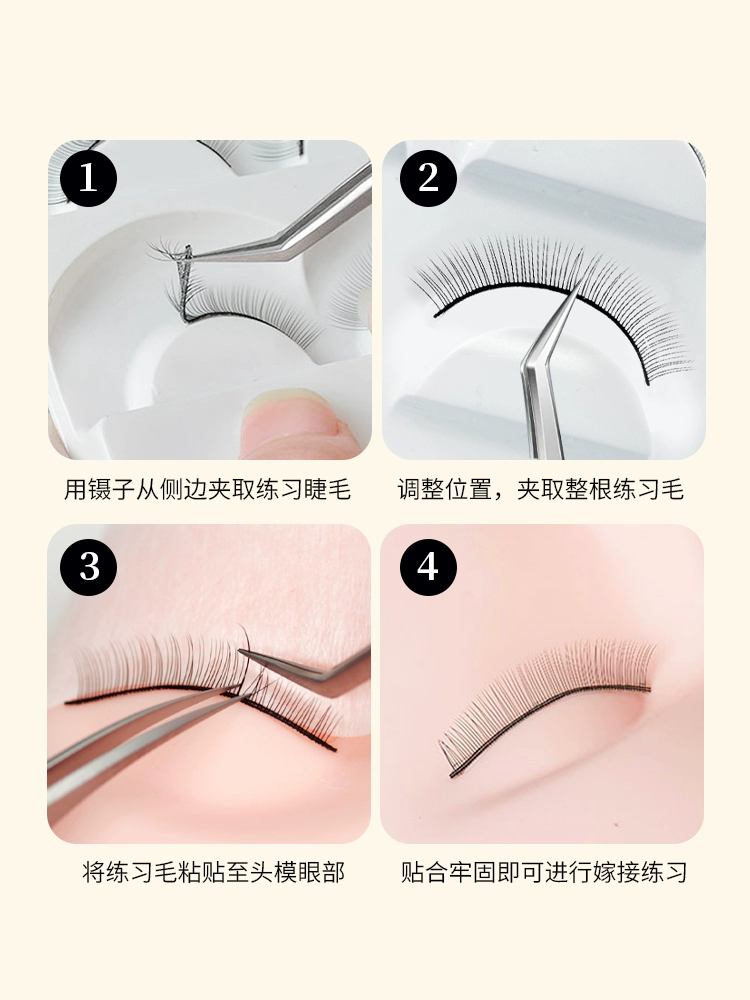 1

用镊子从侧边夹取练习睫毛

2

调整位置，夹取整根练习毛

3

将练习毛粘贴至头模眼部

4

贴合牢固即可进行嫁接练习