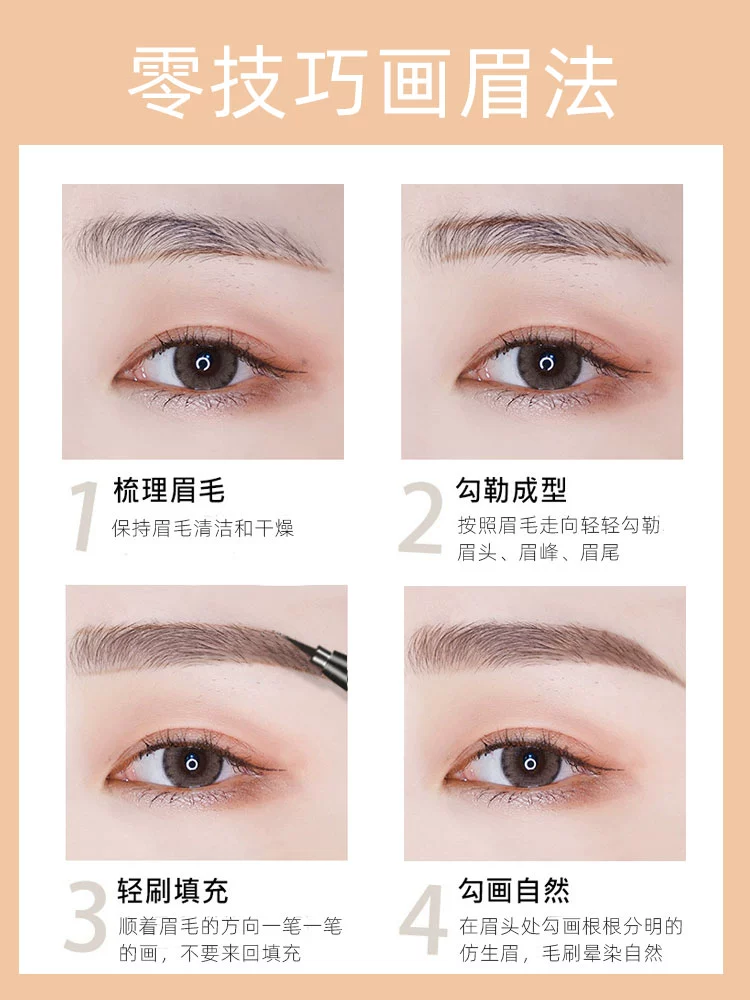 零技巧画眉法

1 梳理眉毛
保持眉毛清洁和干燥

2 勾勒成型
按照眉毛走向轻轻勾勒眉头、眉峰、眉尾

3 轻刷填充
顺着眉毛的方向一笔一笔的画，不要来回填充

4 勾画自然
在眉头处勾画根根分明的仿生眉，毛刷晕染自然