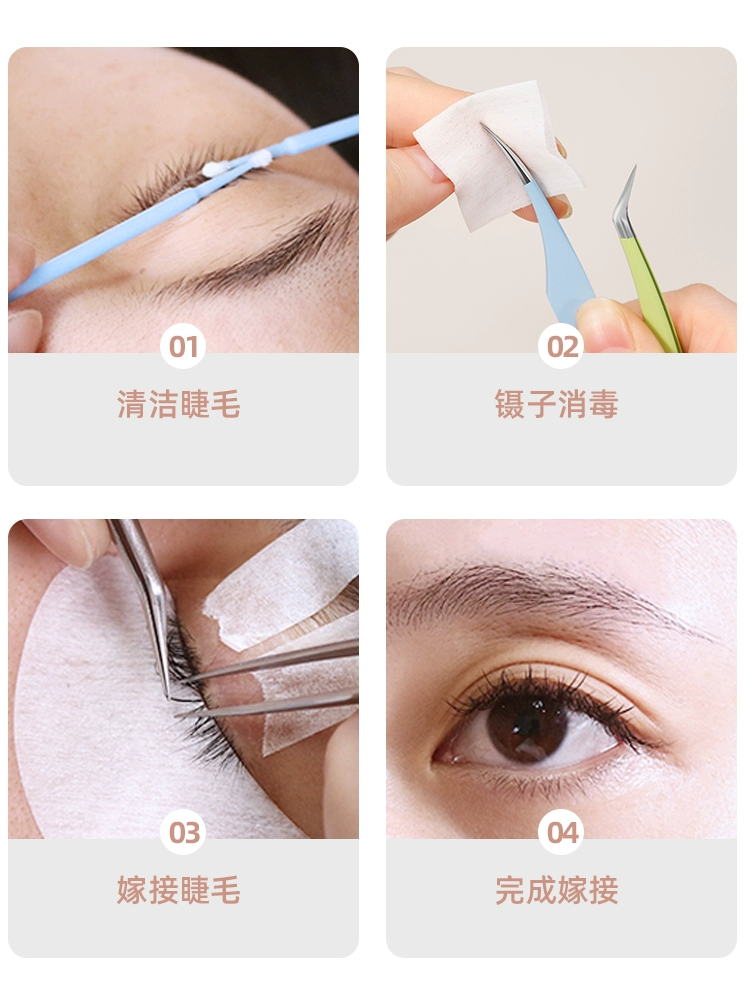 01
清洁睫毛

02
镊子消毒

03
嫁接睫毛

04
完成嫁接