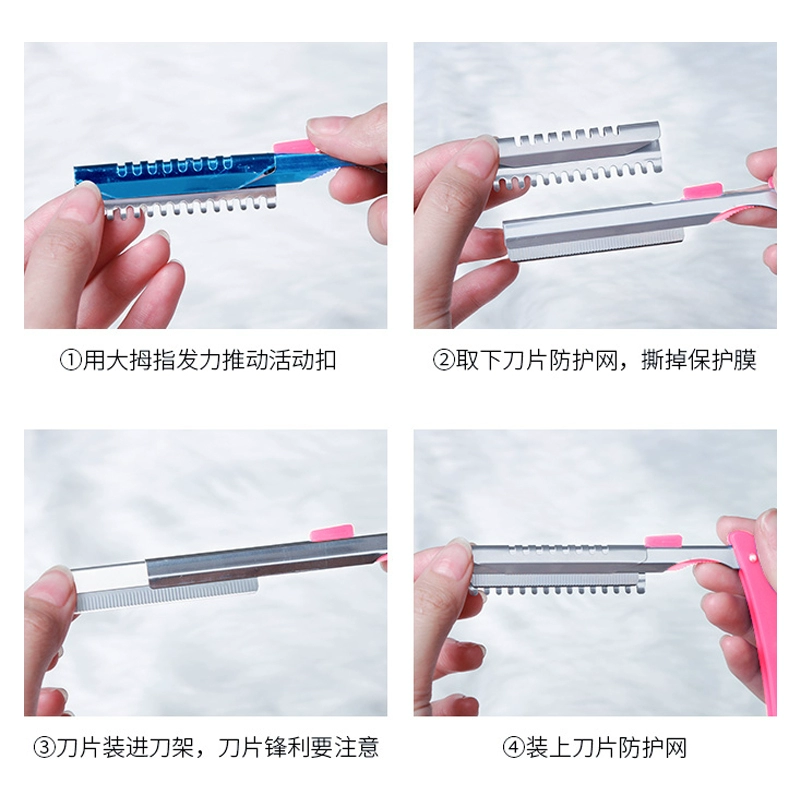 ①用大拇指发力推动活动扣

②取下刀片防护网，撕掉保护膜

③刀片装进刀架，刀片锋利要注意

④装上刀片防护网