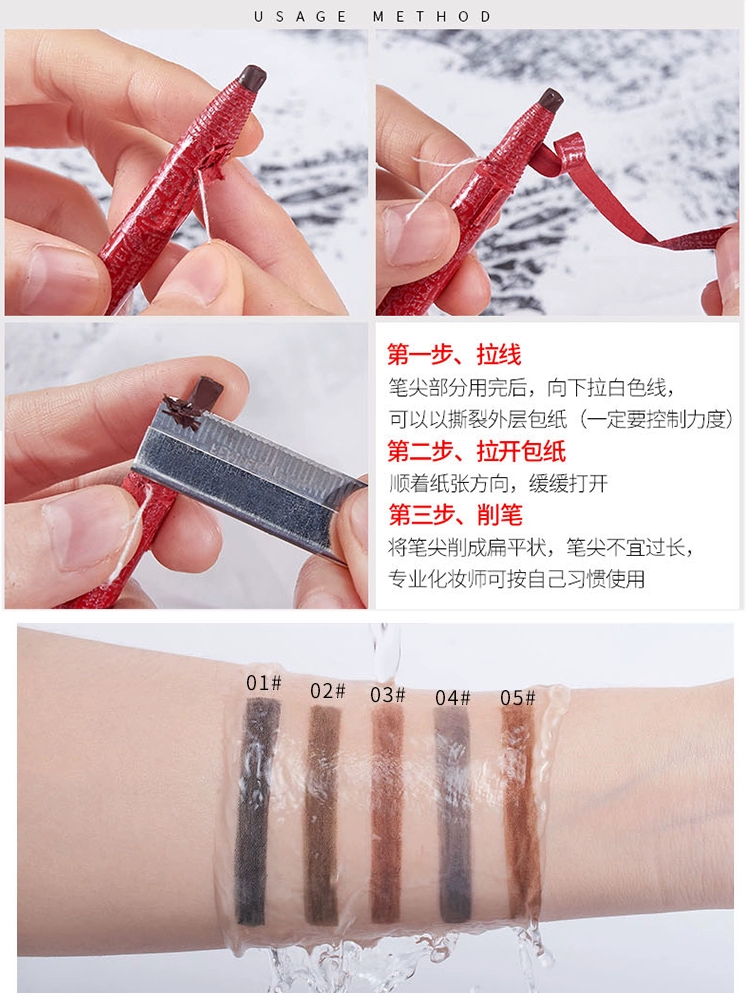 USAGE METHOD

第一步、拉线
笔尖部分用完后，向下拉白色线，可以以撕裂外层包纸（一定要控制力度）
第二步、拉开包纸
顺着纸张方向，缓缓打开
第三步、削笔
将笔尖削成扁平状，笔尖不宜过长，专业化妆师可按自己习惯使用

01# 02# 03# 04# 05#