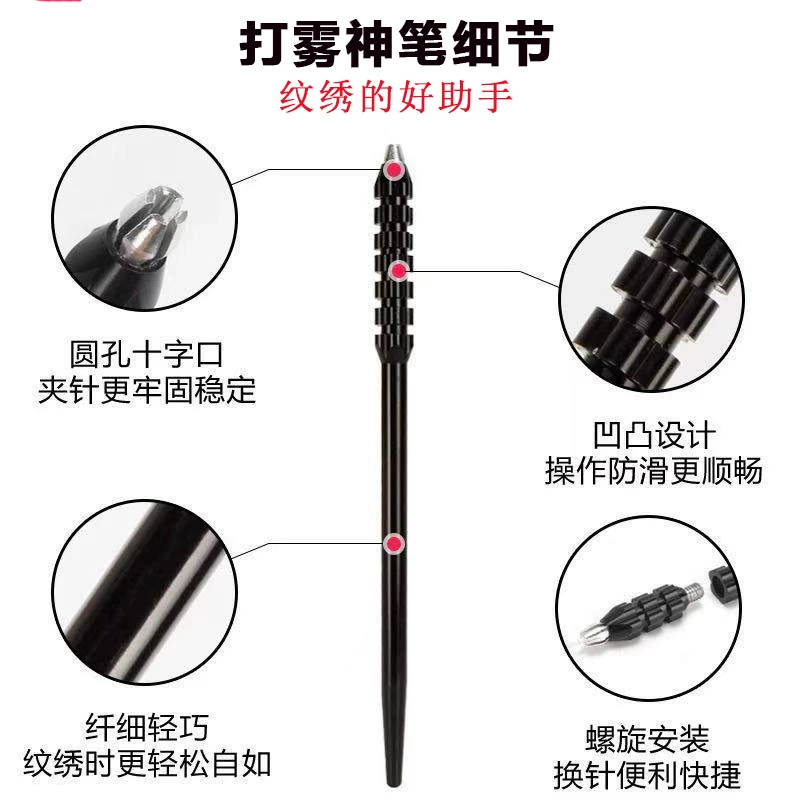 打雾神笔细节
纹绣的好助手

圆孔十字口
夹针更牢固稳定

凹凸设计
操作防滑更顺畅

纤细轻巧
纹绣时更轻松自如

螺旋安装
换针便利快捷