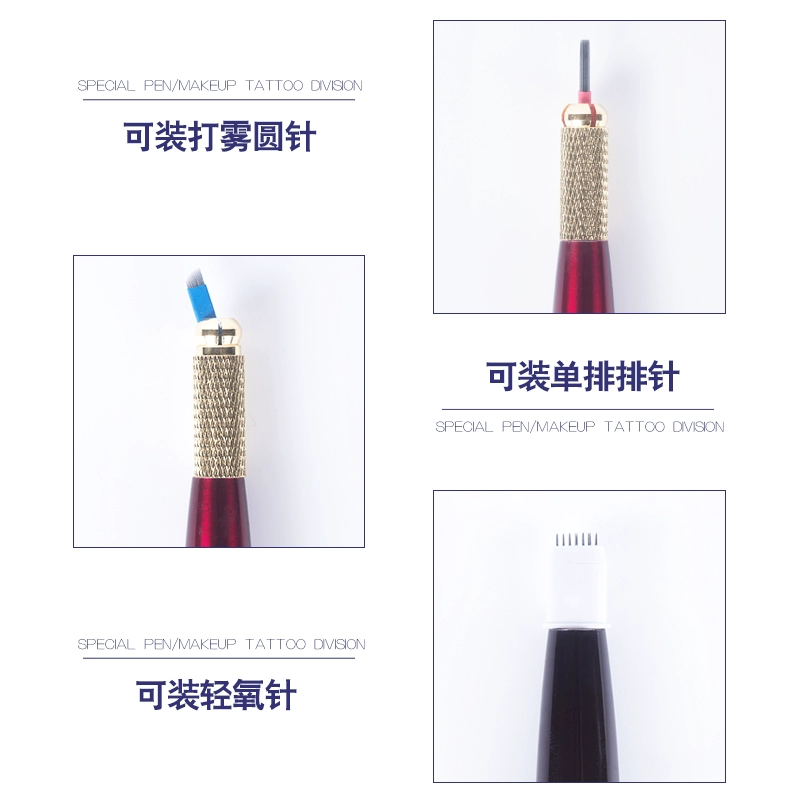 SPECIAL PEN/MAKEUP TATTOO DIVISION

可装打雾圆针

可装单排排针

SPECIAL PEN/MAKEUP TATTOO DIVISION

SPECIAL PEN/MAKEUP TATTOO DIVISION

可装轻氧针