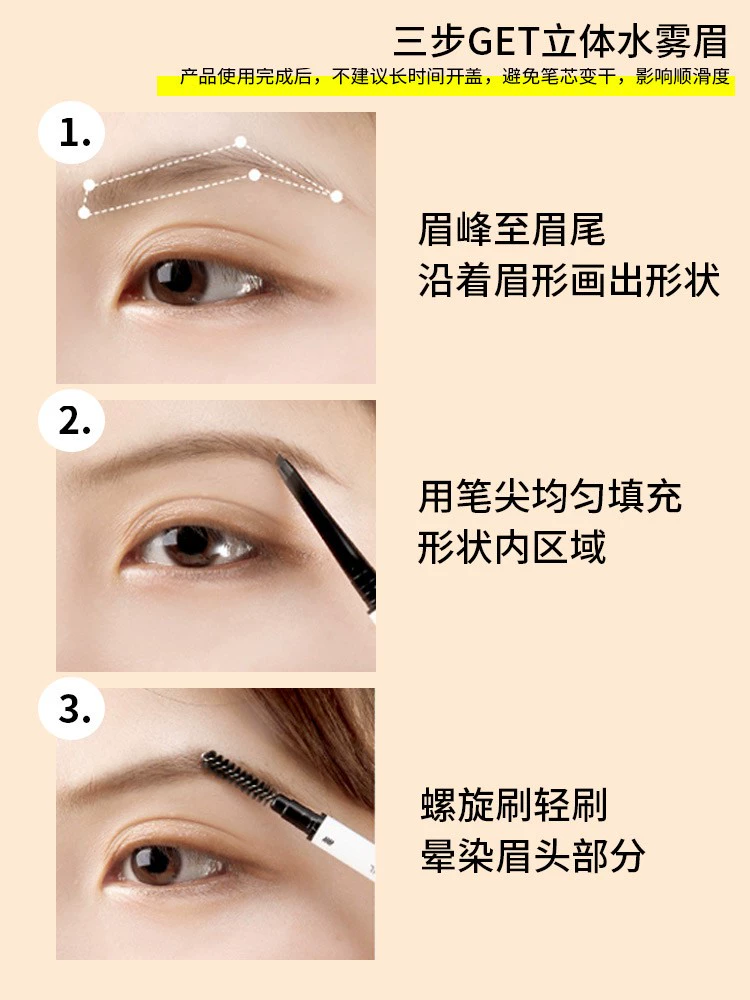 三步GET立体水雾眉

产品使用完成后，不建议长时间开盖，避免笔芯变干，影响顺滑度

1.

眉峰至眉尾
沿着眉形画出形状

2.

用笔尖均匀填充
形状内区域

3.

螺旋刷轻刷
晕染眉头部分