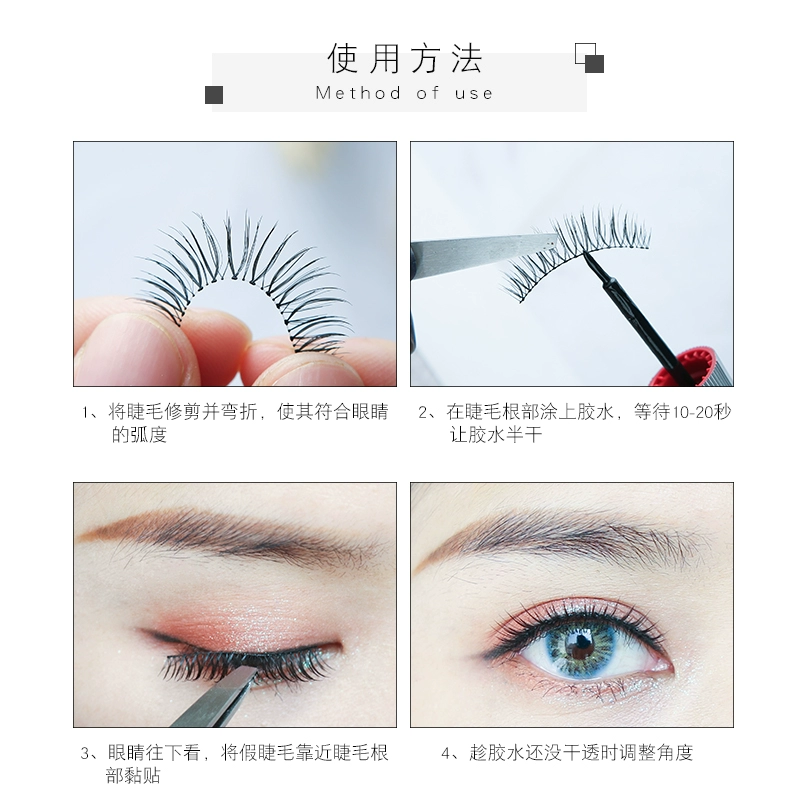 使用方法
Method of use

1、将睫毛修剪并弯折，使其符合眼睛的弧度

2、在睫毛根部涂上胶水，等待10-20秒让胶水半干

3、眼睛往下看，将假睫毛靠近睫毛根部黏贴

4、趁胶水还没干透时调整角度