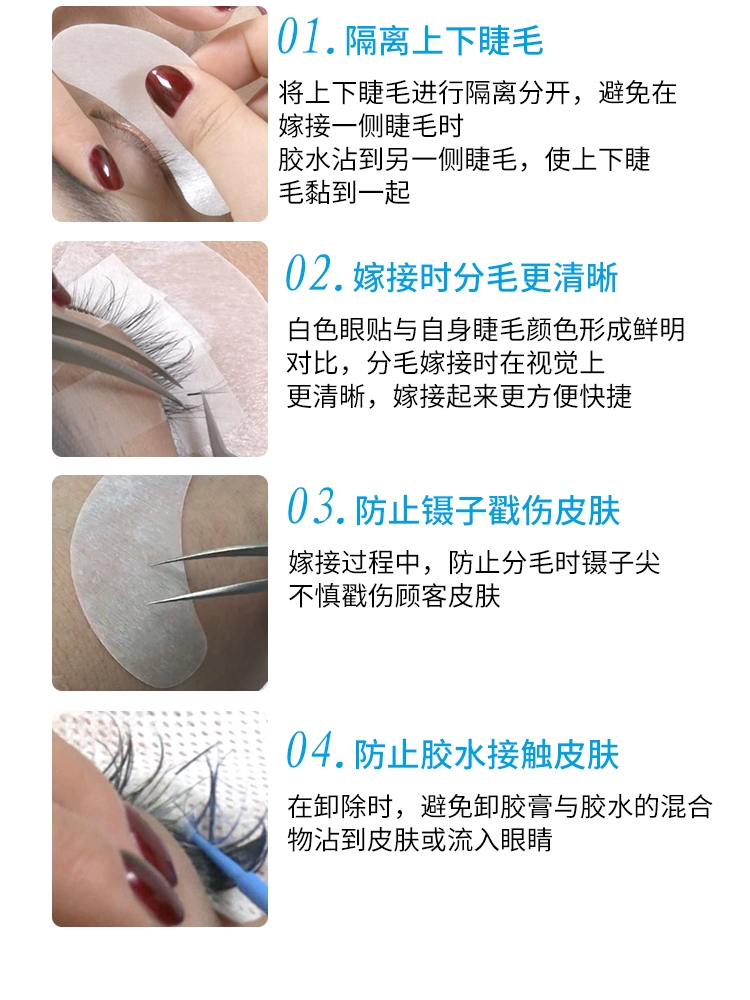 01. 隔离上下睫毛

将上下睫毛进行隔离分开，避免在嫁接一侧睫毛时胶水沾到另一侧睫毛，使上下睫毛黏到一起

02. 嫁接时分毛更清晰

白色眼贴与自身睫毛颜色形成鲜明对比，分毛嫁接时在视觉上更清晰，嫁接起来更方便快捷

03. 防止镊子戳伤皮肤

嫁接过程中，防止分毛时镊子尖不慎戳伤顾客皮肤

04. 防止胶水接触皮肤

在卸除时，避免卸胶膏与胶水的混合物沾到皮肤或流入眼睛