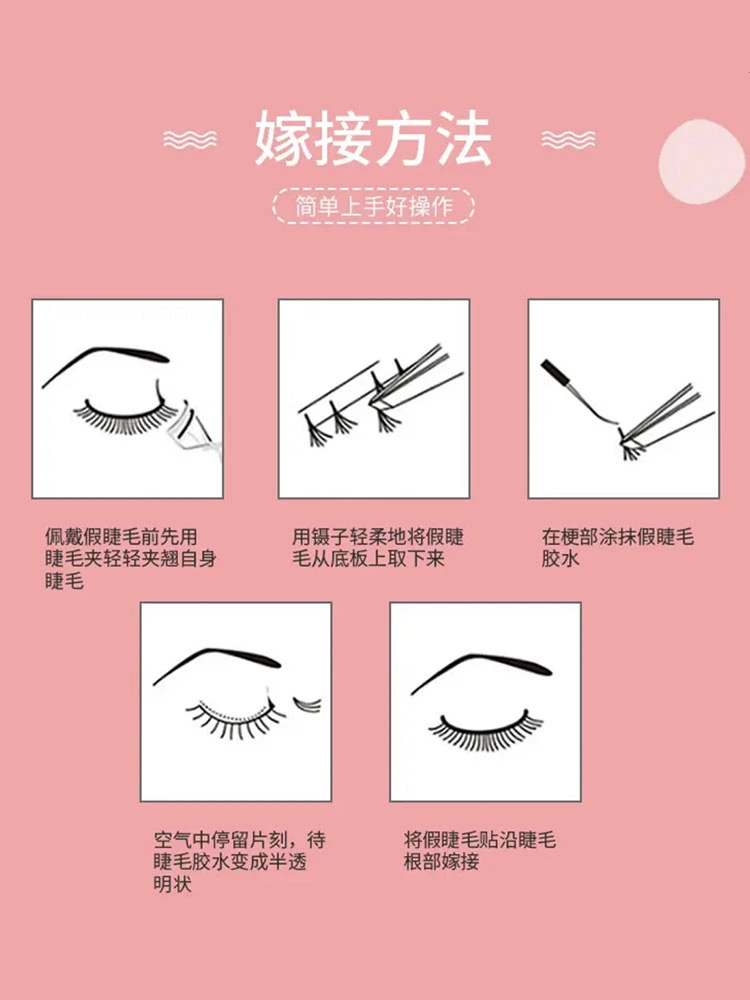 嫁接方法

简单上手好操作

佩戴假睫毛前先用睫毛夹轻轻夹翘自身睫毛

用镊子轻柔地将假睫毛从底板上取下来

在梗部涂抹假睫毛胶水

空气中停留片刻，待睫毛胶水变成半透明状

将假睫毛贴沿睫毛根部嫁接