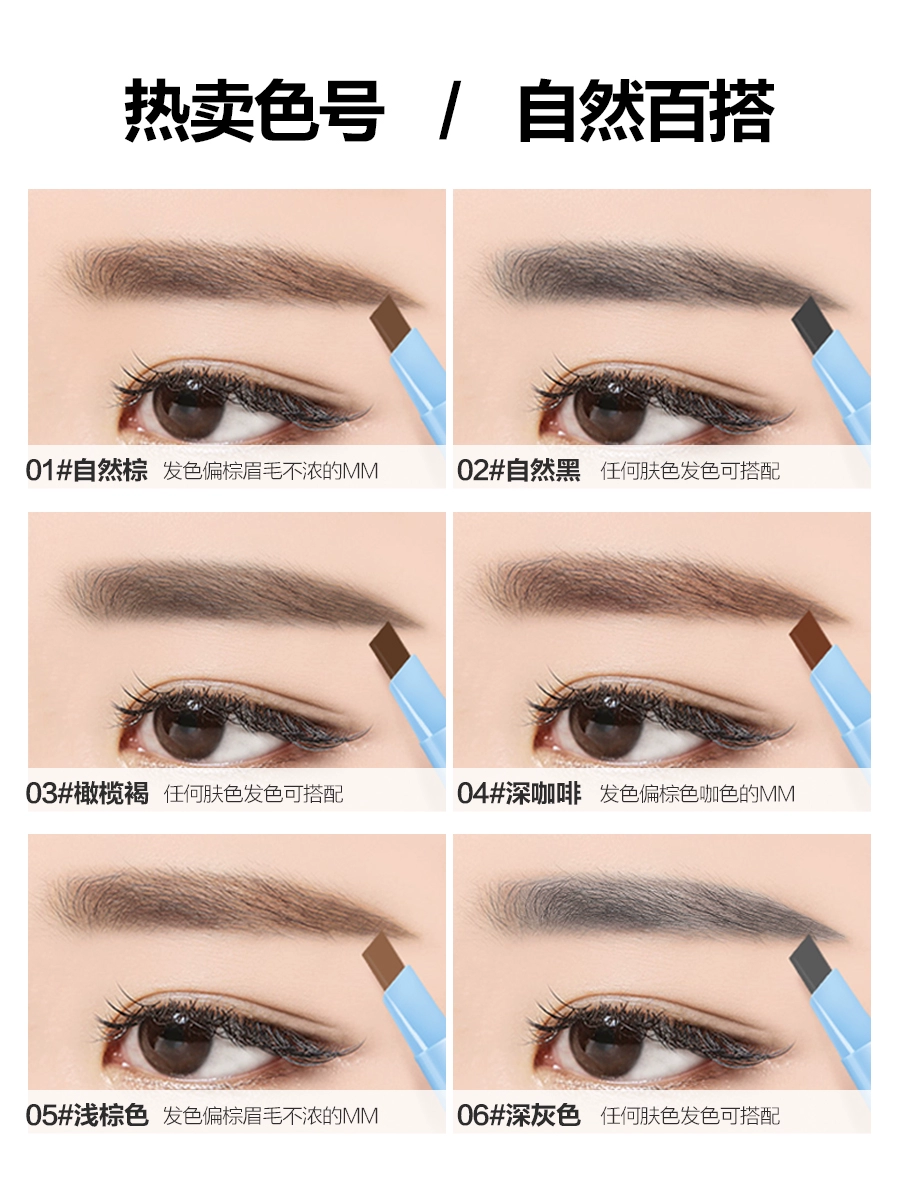 热卖色号 / 自然百搭

01#自然棕 发色偏棕眉毛不浓的MM

02#自然黑 任何肤色发色可搭配

03#橄榄褐 任何肤色发色可搭配

04#深咖啡 发色偏棕色咖色的MM

05#浅棕色 发色偏棕眉毛不浓的MM

06#深灰色 任何肤色发色可搭配