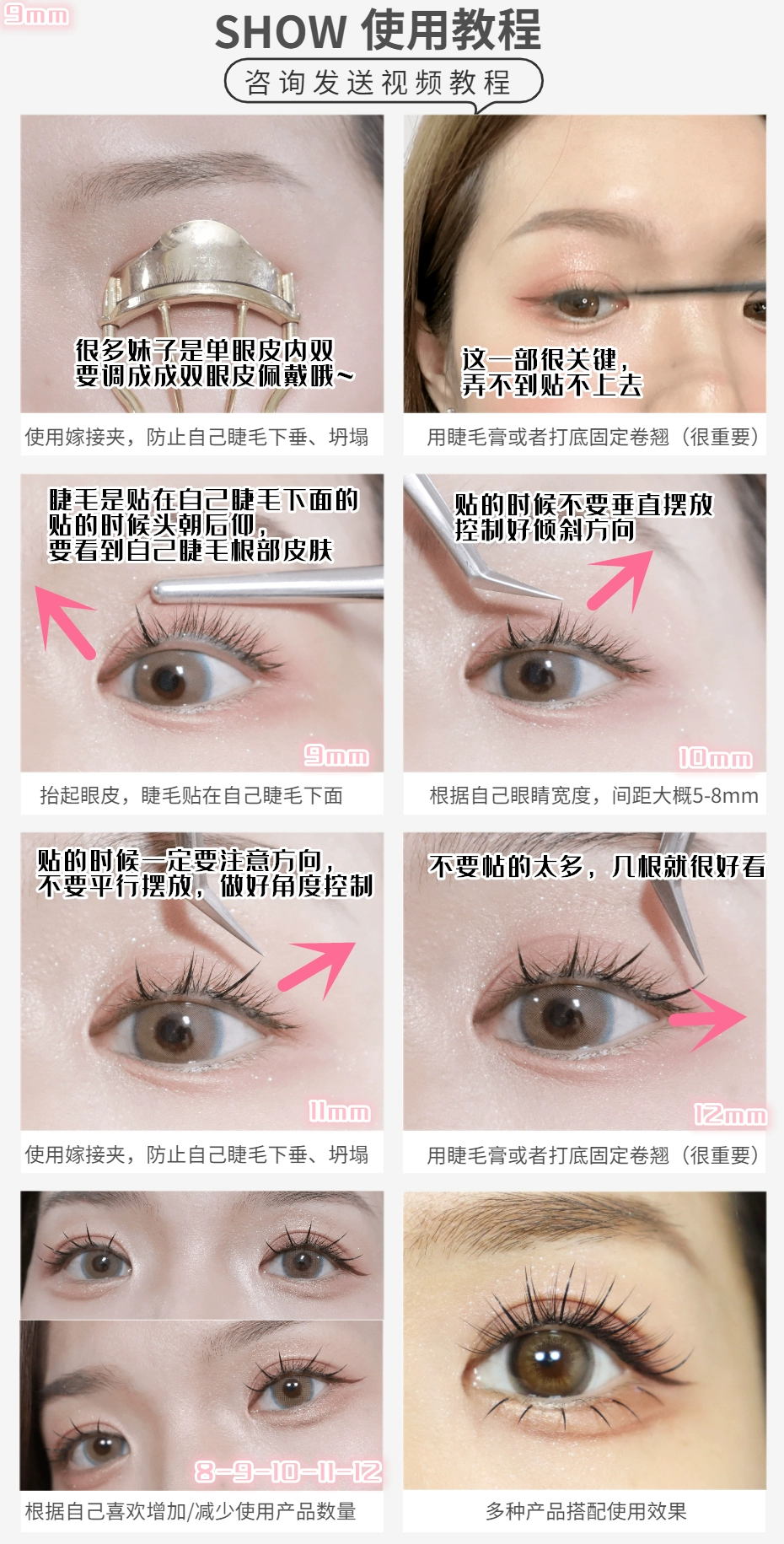 9mm

SHOW 使用教程

咨询发送视频教程

很多妹子是单眼皮内双
要调成成双眼皮佩戴哦~

使用嫁接夹，防止自己睫毛下垂、坍塌

这一部很关键，
弄不到贴不上去

用睫毛膏或者打底固定卷翘（很重要）

睫毛是贴在自己睫毛下面的
贴的时候头朝后仰，
要看到自己睫毛根部皮肤

9mm

抬起眼皮，睫毛贴在自己睫毛下面

贴的时候不要垂直摆放
控制好倾斜方向

10mm

根据自己眼睛宽度，间距大概5-8mm

贴的时候一定要注意方向，
不要平行摆放，做好角度控制

11mm

使用嫁接夹，防止自己睫毛下垂、坍塌

不要帖的太多，几根就很好看

12mm

用睫毛膏或者打底固定卷翘（很重要）

8-9-10-11-12

根据自己喜欢增加/减少使用产品数量

多种产品搭配使用效果