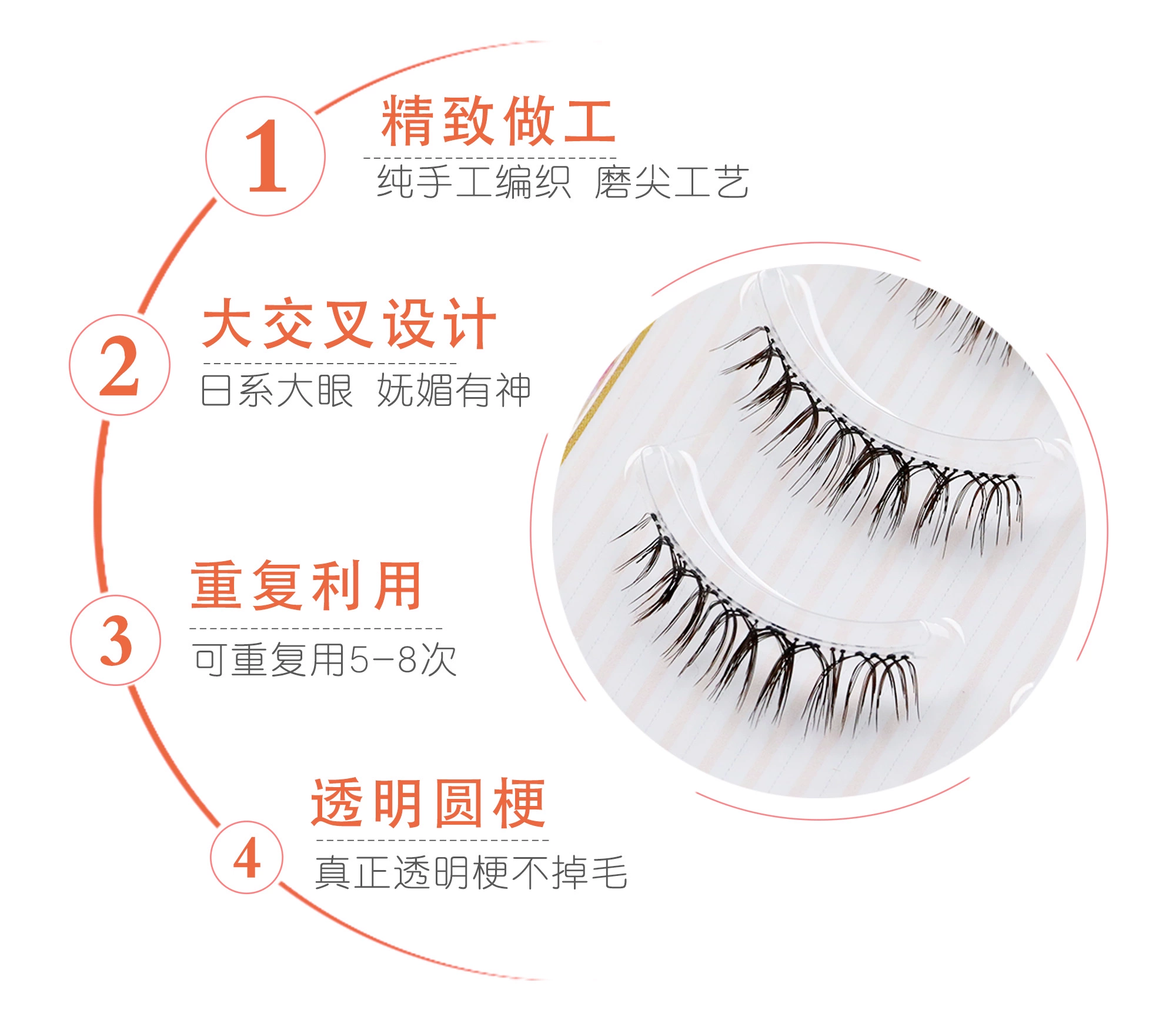 1
精致做工
纯手工编织 磨尖工艺

2
大交叉设计
日系大眼 妩媚有神

3
重复利用
可重复用5-8次

4
透明圆梗
真正透明梗不掉毛