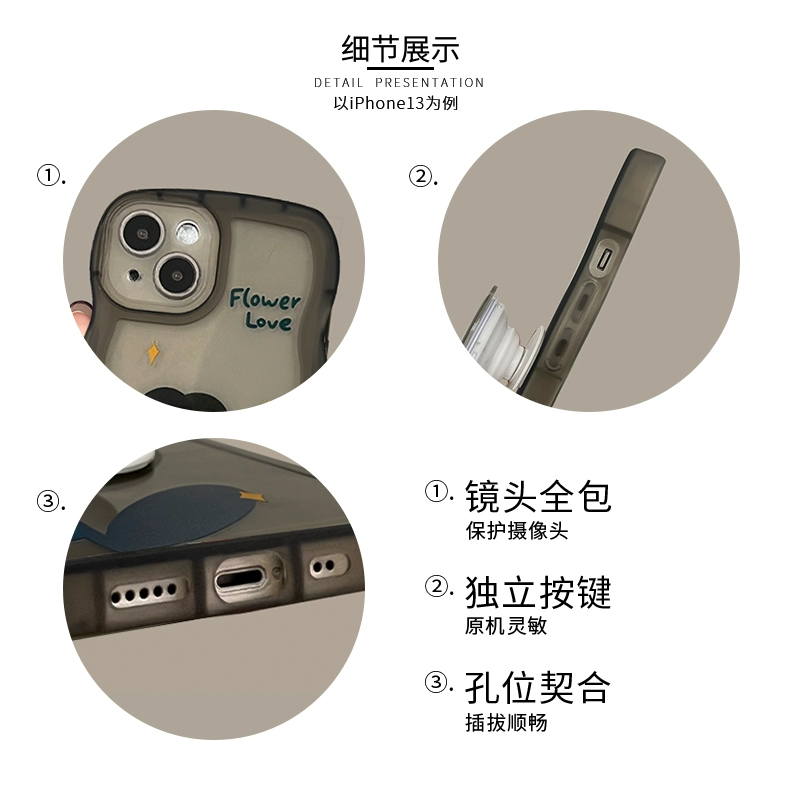 细节展示

DETAIL PRESENTATION

以iPhone13为例

①.

Flower Love

②.

③.

①. 镜头全包
保护摄像头

②. 独立按键
原机灵敏

③. 孔位契合
插拔顺畅