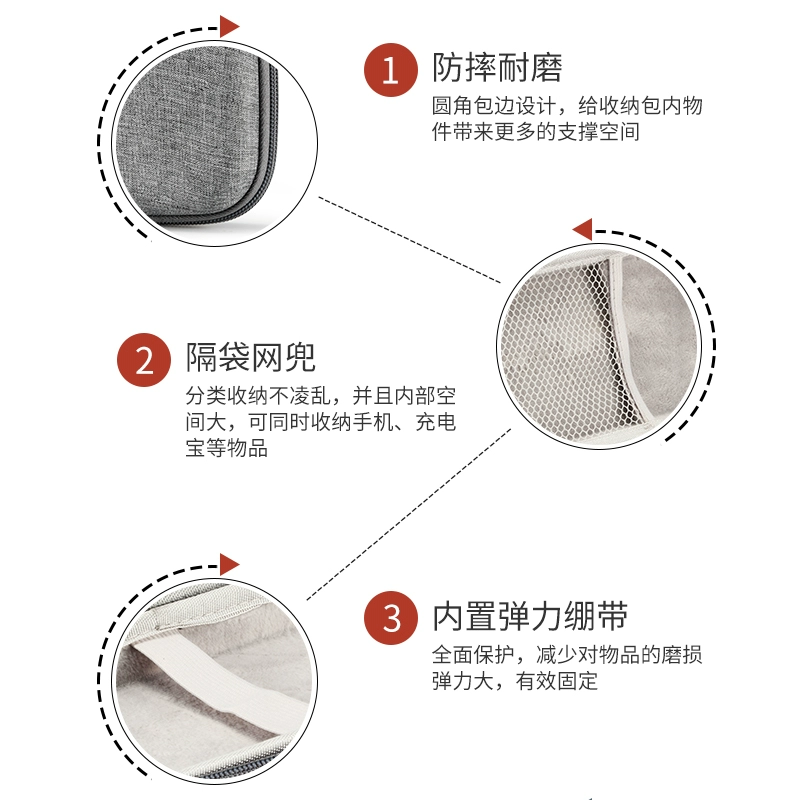 1 防摔耐磨
圆角包边设计，给收纳包内物件带来更多的支撑空间

2 隔袋网兜
分类收纳不凌乱，并且内部空间大，可同时收纳手机、充电宝等物品

3 内置弹力绷带
全面保护，减少对物品的磨损
弹力大，有效固定