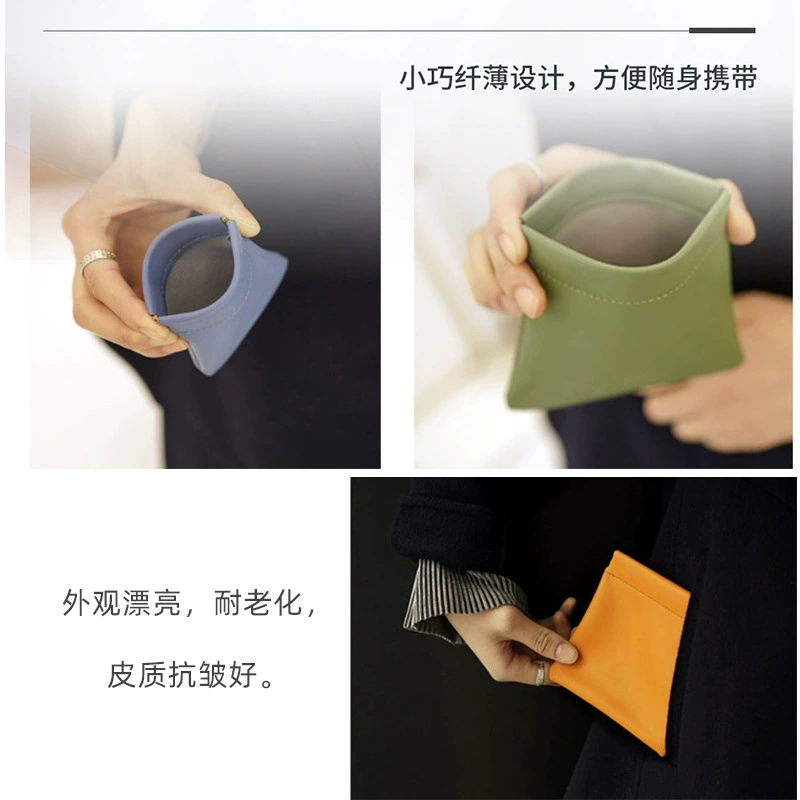 小巧纤薄设计，方便随身携带

外观漂亮，耐老化，

皮质抗皱好。