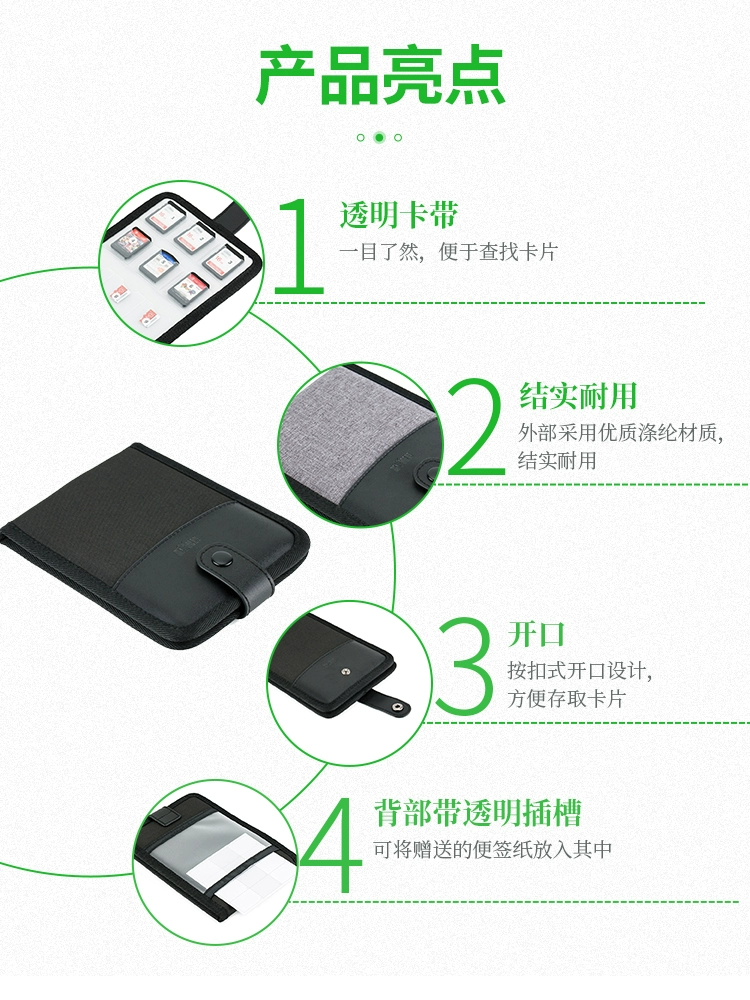 产品亮点

1
透明卡带
一目了然，便于查找卡片

2
结实耐用
外部采用优质涤纶材质，结实耐用

3
开口
按扣式开口设计，方便存取卡片

4
背部带透明插槽
可将赠送的便签纸放入其中