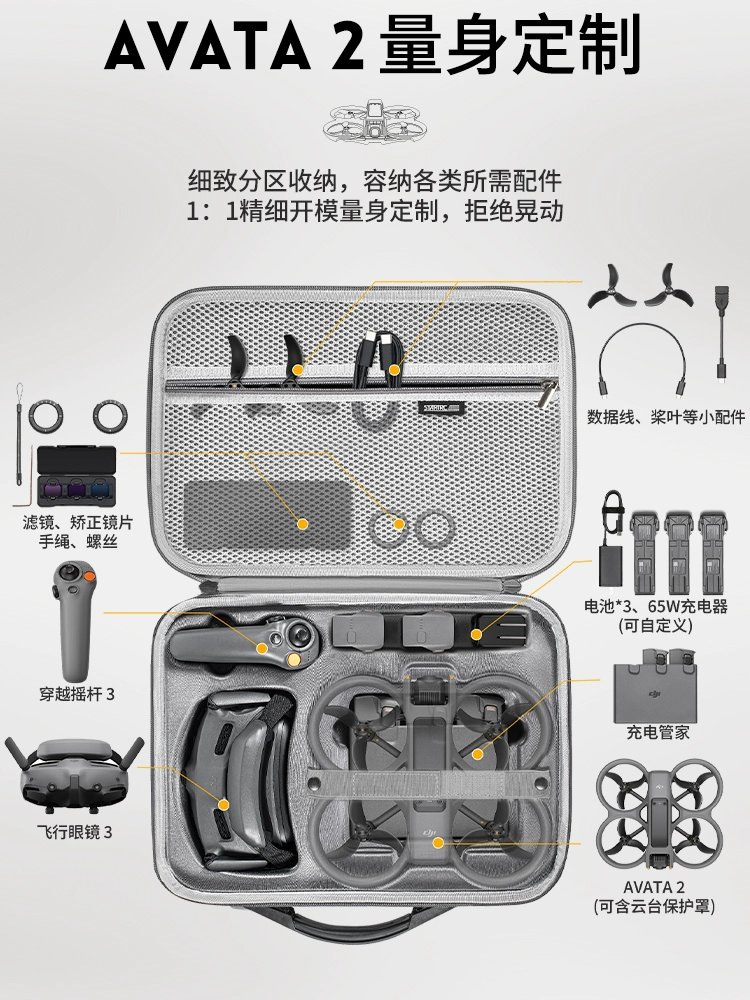 AVATA 2 量身定制

细致分区收纳，容纳各类所需配件
1：1精细开模量身定制，拒绝晃动

数据线、桨叶等小配件

滤镜、矫正镜片
手绳、螺丝

电池*3、65W充电器
(可自定义)

穿越摇杆 3

充电管家

飞行眼镜 3

AVATA 2
(可含云台保护罩)