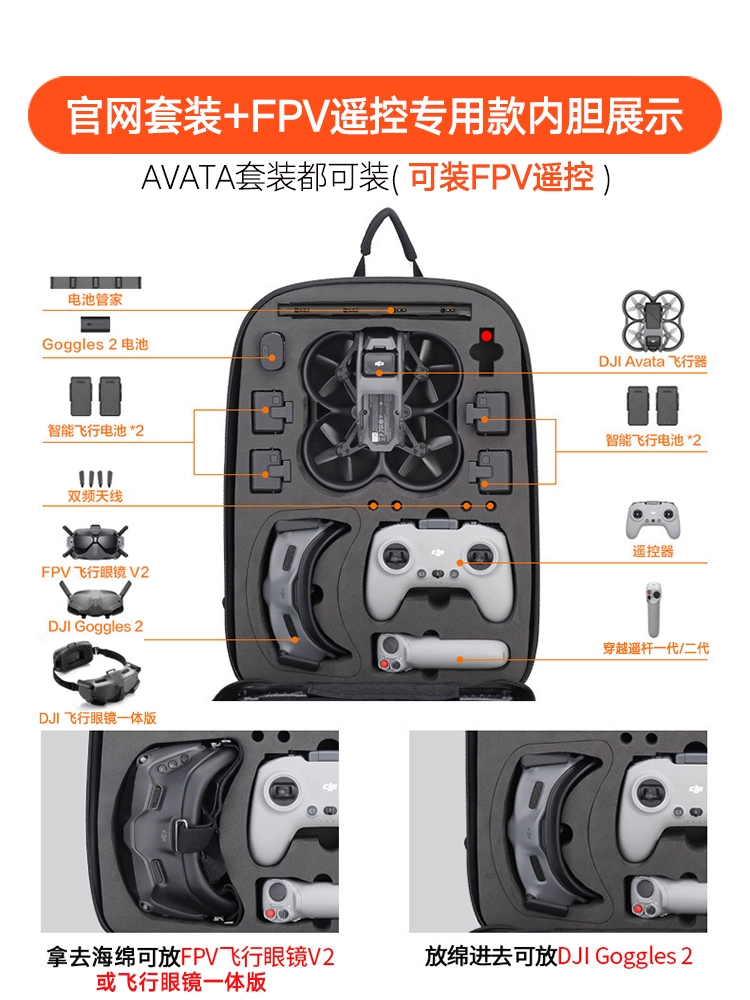 官网套装+FPV遥控专用款内胆展示

AVATA套装都可装( 可装FPV遥控 )

电池管家

Goggles 2 电池

智能飞行电池 *2

双频天线

FPV 飞行眼镜 V2

DJI Goggles 2

DJI 飞行眼镜一体版

DJI Avata 飞行器

智能飞行电池 *2

遥控器

穿越遥杆一代/二代

拿去海绵可放FPV飞行眼镜V2 或飞行眼镜一体版

放绵进去可放DJI Goggles 2