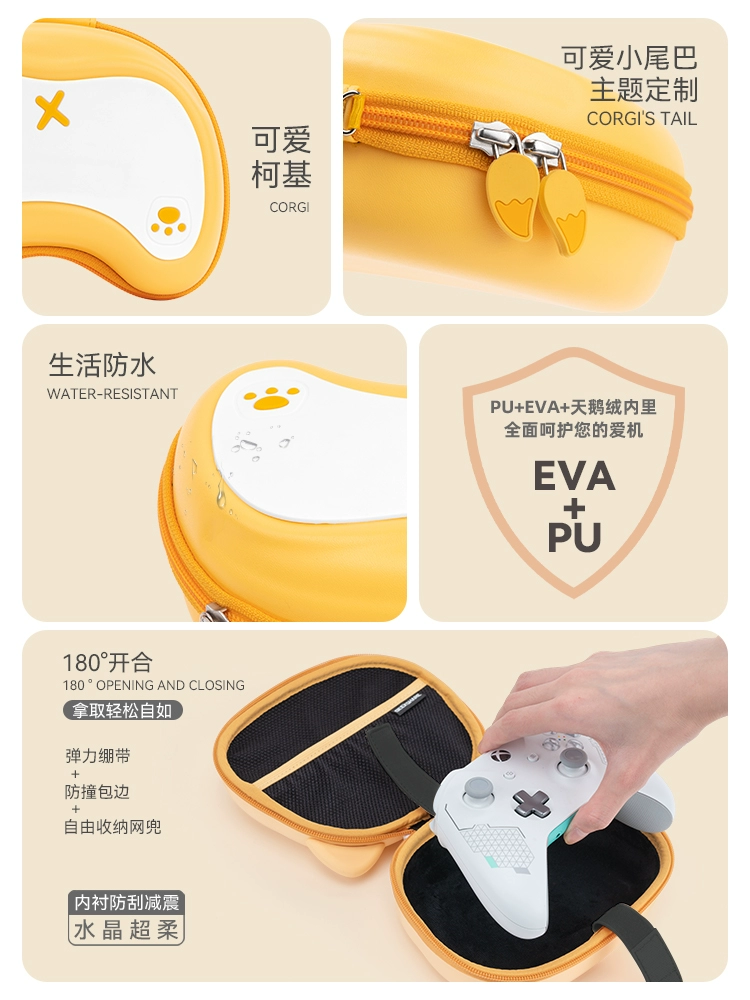 可爱
柯基
CORGI

可爱小尾巴
主题定制
CORGI'S TAIL

生活防水
WATER-RESISTANT

PU+EVA+天鹅绒内里
全面呵护您的爱机

EVA
+
PU

180°开合
180 ° OPENING AND CLOSING
拿取轻松自如

弹力绷带
+
防撞包边
+
自由收纳网兜

内衬防刮减震
水晶超柔