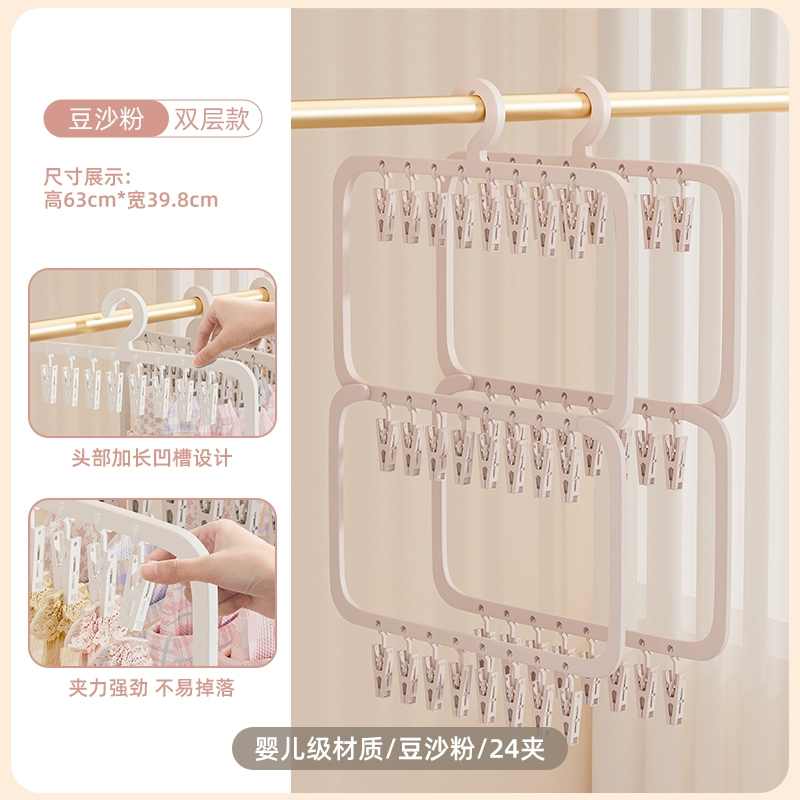 豆沙粉 双层款

尺寸展示:
高63cm*宽39.8cm

头部加长凹槽设计

夹力强劲 不易掉落

婴儿级材质/豆沙粉/24夹