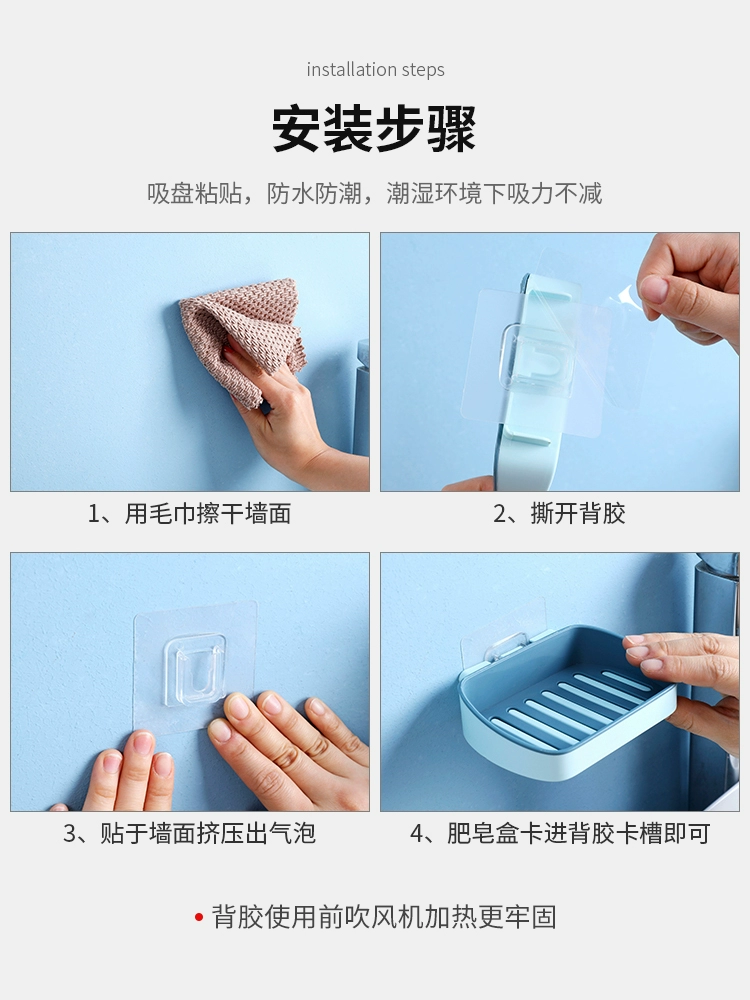 installation steps

安装步骤

吸盘粘贴，防水防潮，潮湿环境下吸力不减

1、用毛巾擦干墙面

2、撕开背胶

3、贴于墙面挤压出气泡

4、肥皂盒卡进背胶卡槽即可

• 背胶使用前吹风机加热更牢固