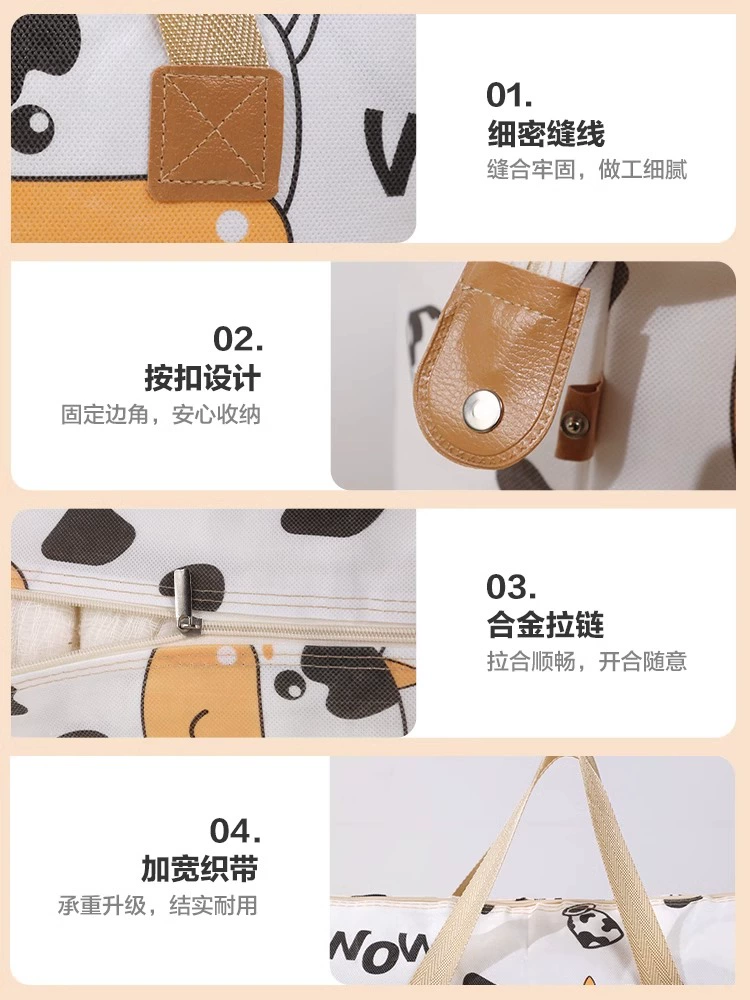 01.
细密缝线
缝合牢固，做工细腻

02.
按扣设计
固定边角，安心收纳

03.
合金拉链
拉合顺畅，开合随意

04.
加宽织带
承重升级，结实耐用

NOW