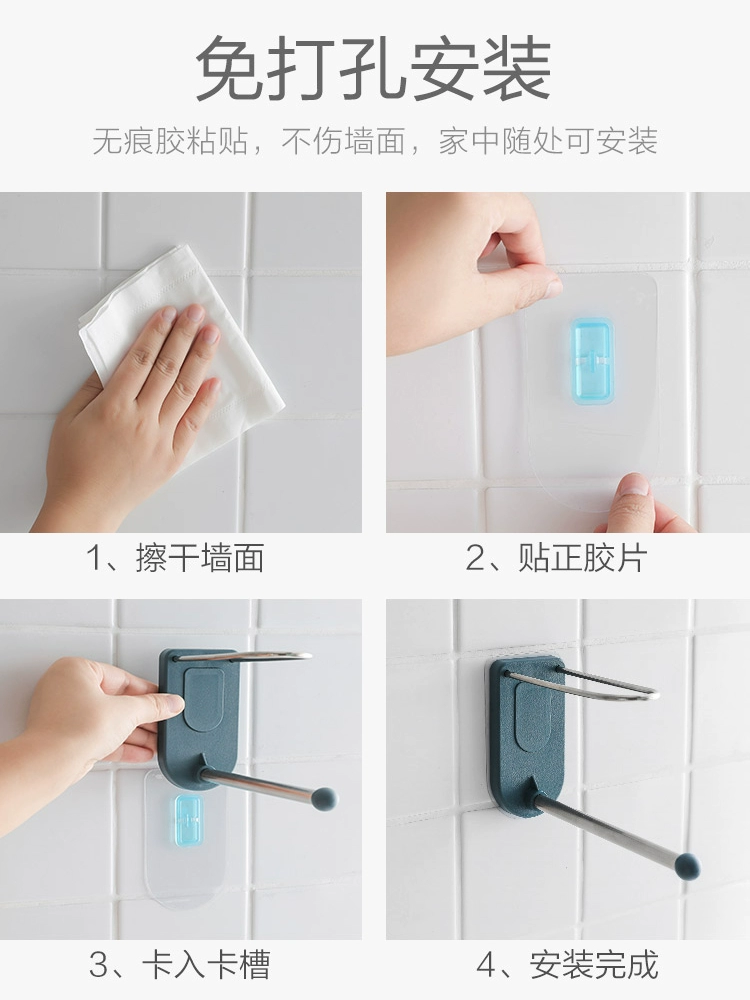 免打孔安装

无痕胶粘贴，不伤墙面，家中随处可安装

1、擦干墙面

2、贴正胶片

3、卡入卡槽

4、安装完成