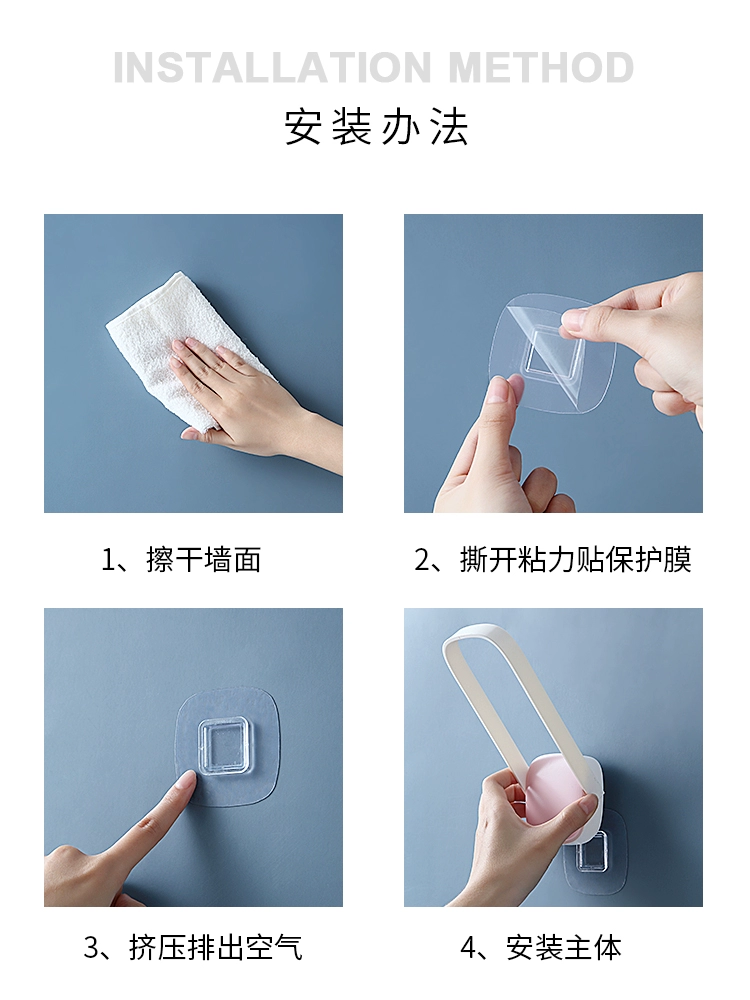 INSTALLATION METHOD
安装办法

1、擦干墙面

2、撕开粘力贴保护膜

3、挤压排出空气

4、安装主体