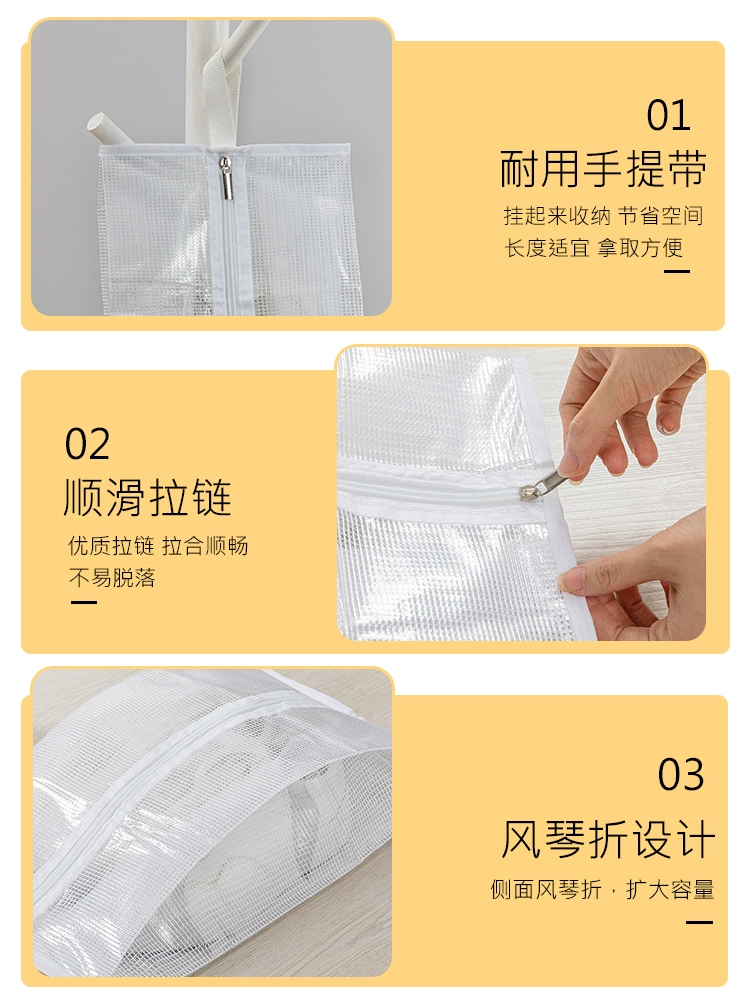 01
耐用手提带
挂起来收纳 节省空间
长度适宜 拿取方便

02
顺滑拉链
优质拉链 拉合顺畅
不易脱落

03
风琴折设计
侧面风琴折 · 扩大容量