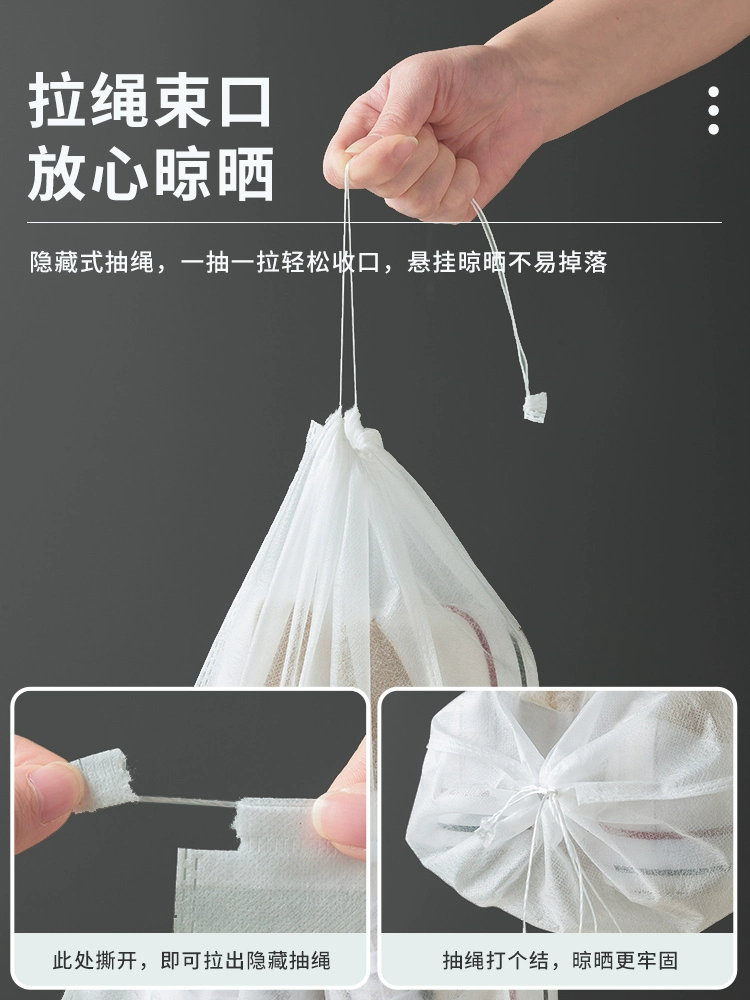 拉绳束口
放心晾晒

隐藏式抽绳，一抽一拉轻松收口，悬挂晾晒不易掉落

此处撕开，即可拉出隐藏抽绳

抽绳打个结，晾晒更牢固