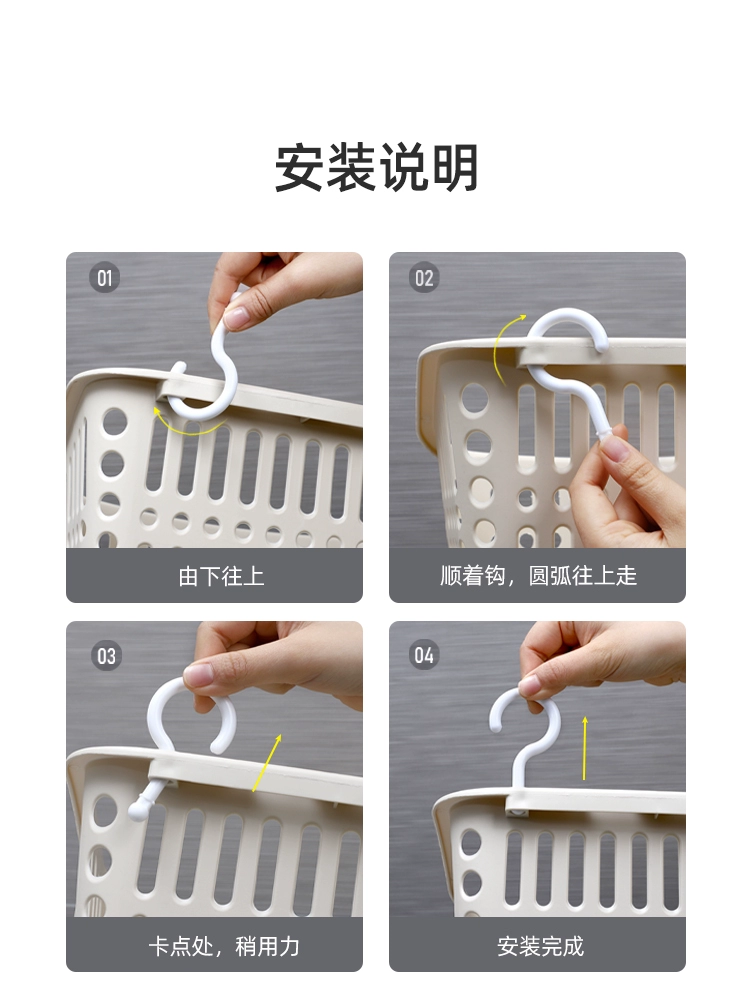 安装说明

01

由下往上

02

顺着钩，圆弧往上走

03

卡点处，稍用力

04

安装完成