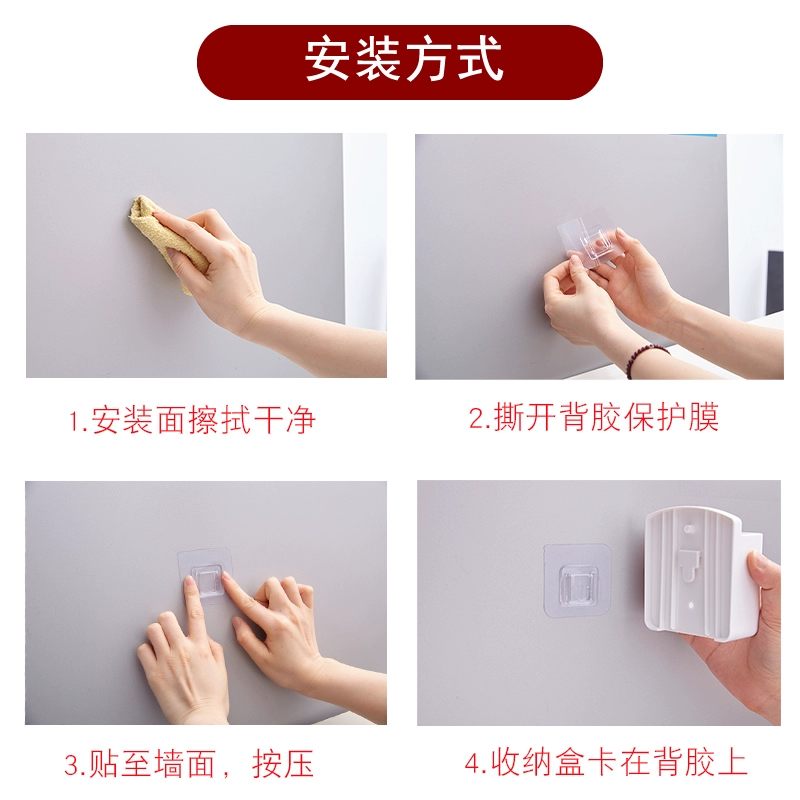 安装方式

1.安装面擦拭干净

2.撕开背胶保护膜

3.贴至墙面，按压

4.收纳盒卡在背胶上