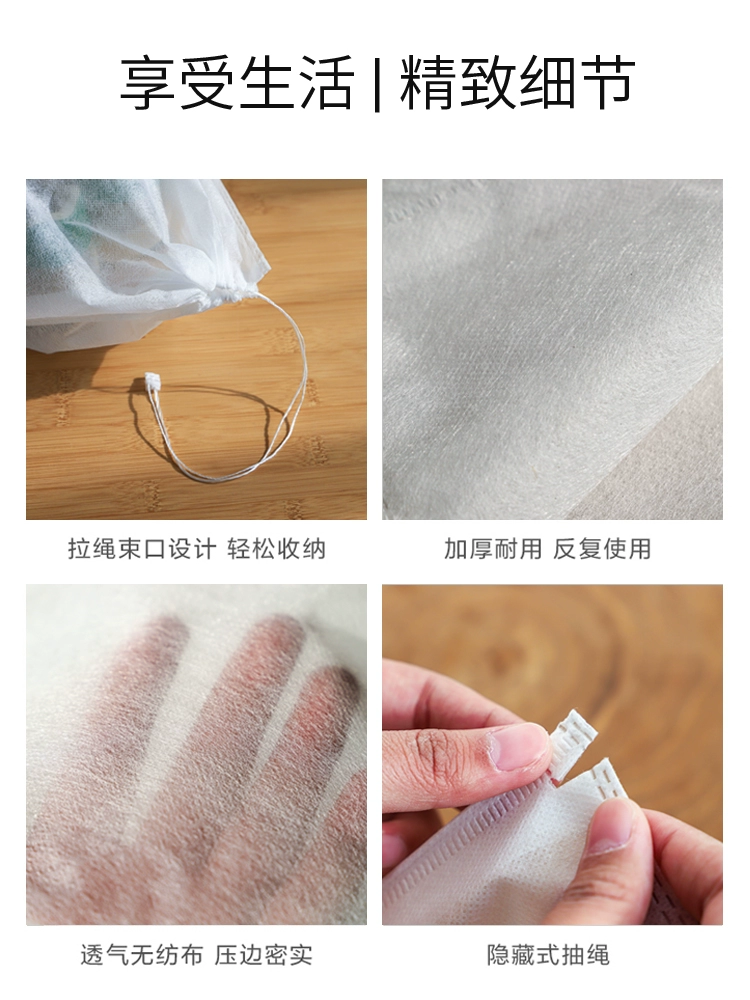 享受生活 | 精致细节

拉绳束口设计 轻松收纳

加厚耐用 反复使用

透气无纺布 压边密实

隐藏式抽绳