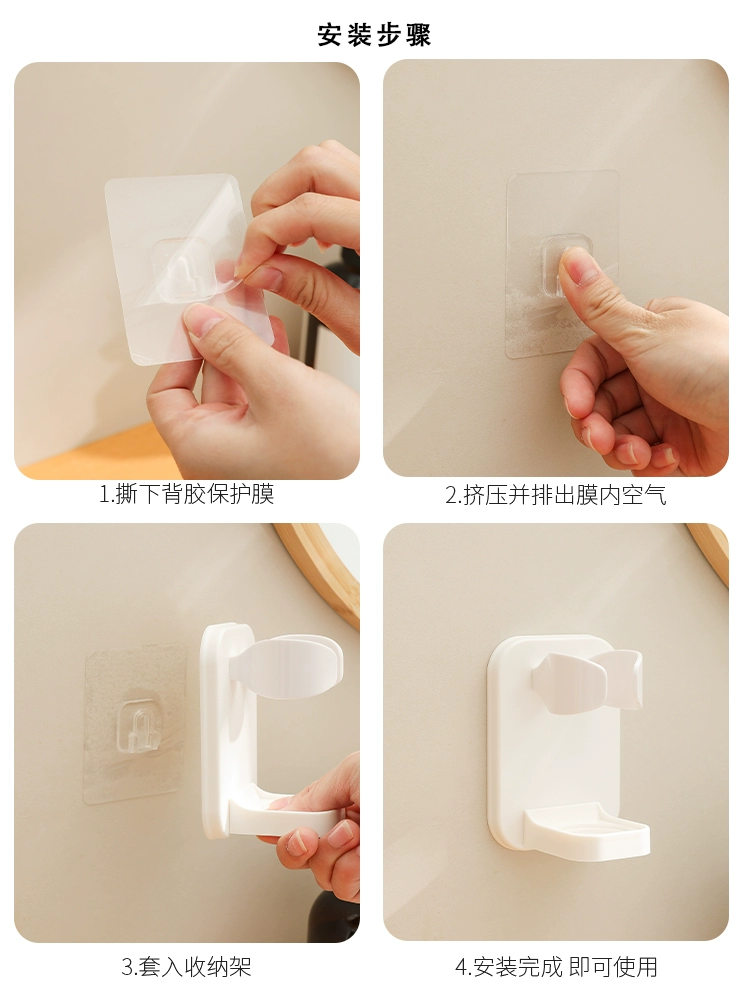 安装步骤

1.撕下背胶保护膜

2.挤压并排出膜内空气

3.套入收纳架

4.安装完成 即可使用