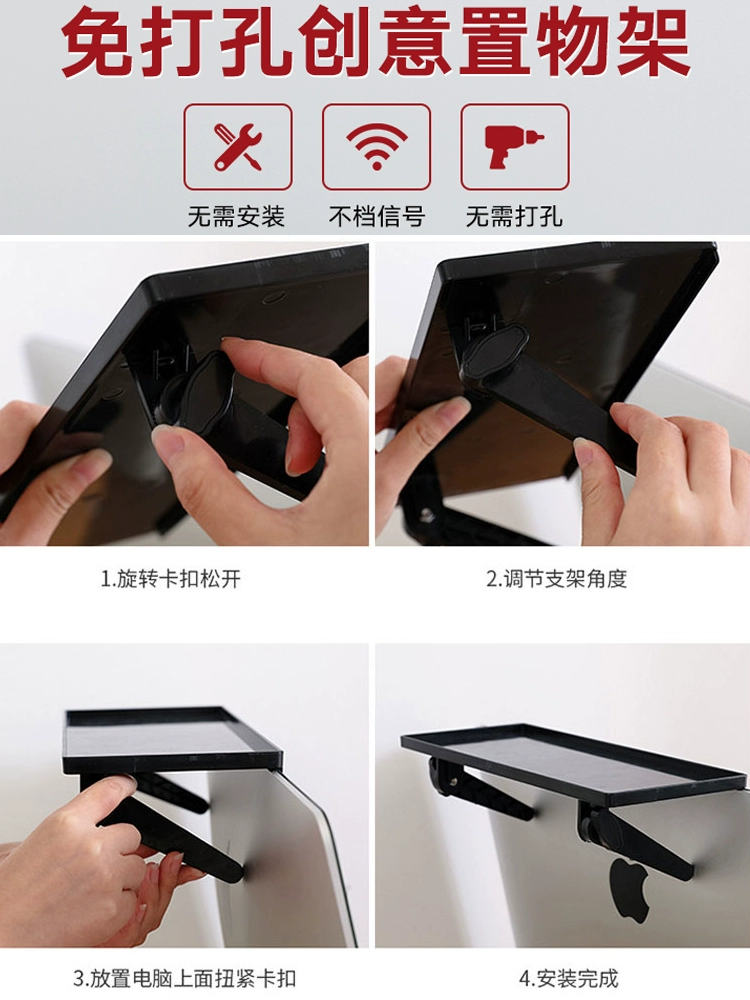 免打孔创意置物架

无需安装　不档信号　无需打孔

1.旋转卡扣松开

2.调节支架角度

3.放置电脑上面扭紧卡扣

4.安装完成