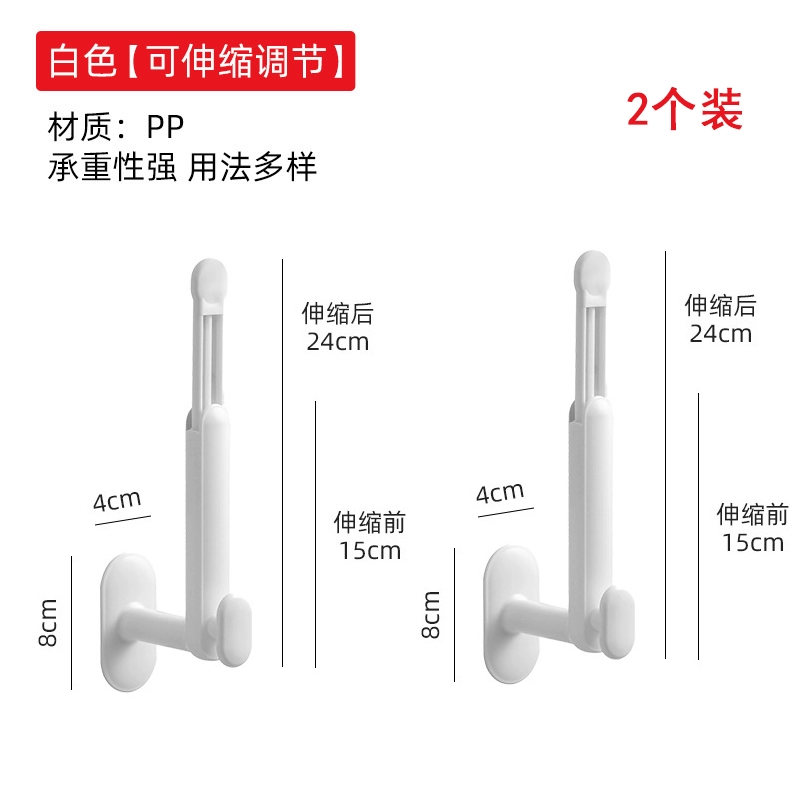 白色【可伸缩调节】

2个装

材质：PP
承重性强 用法多样

伸缩后
24cm

4cm

伸缩前
15cm

8cm

伸缩后
24cm

4cm

伸缩前
15cm

8cm