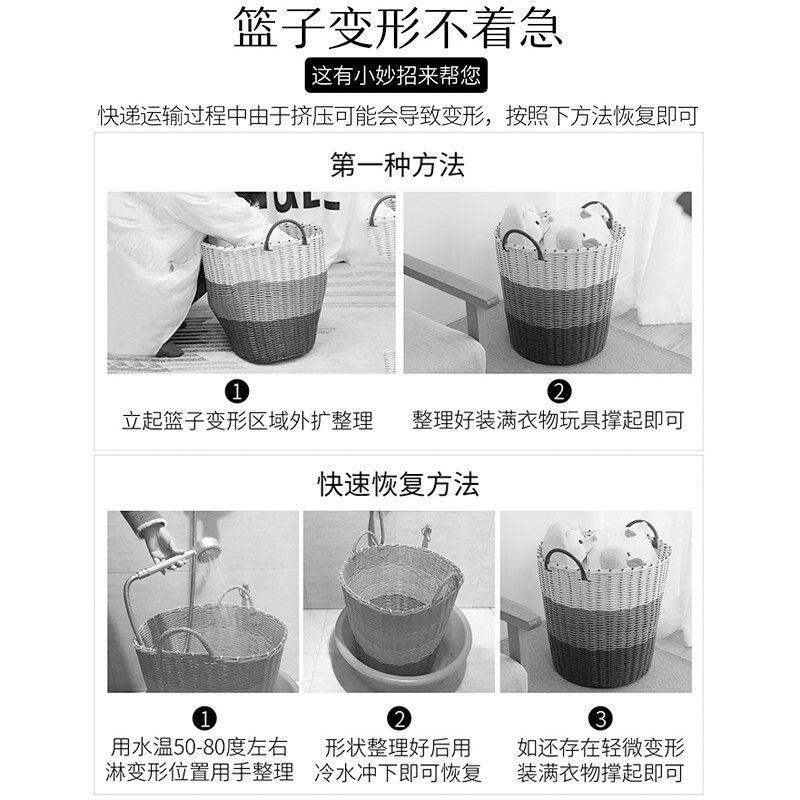 篮子变形不着急

这有小妙招来帮您

快递运输过程中由于挤压可能会导致变形，按照下方法恢复即可

第一种方法

1
立起篮子变形区域外扩整理

2
整理好装满衣物玩具撑起即可

快速恢复方法

1
用水温50-80度左右淋变形位置用手整理

2
形状整理好后用冷水冲下即可恢复

3
如还存在轻微变形装满衣物撑起即可