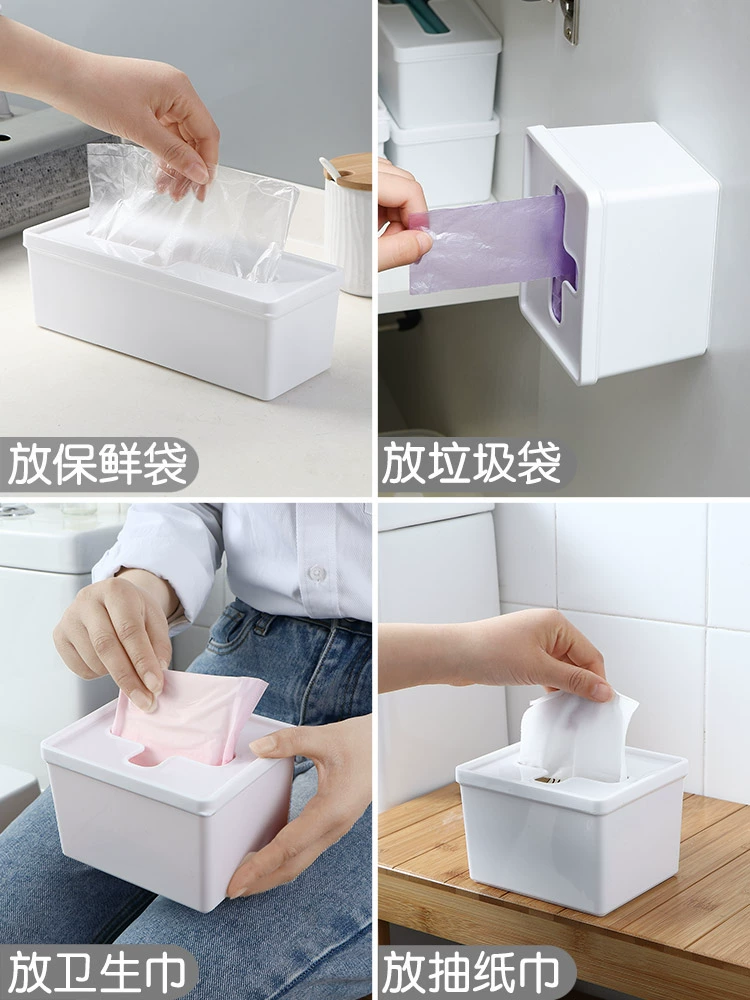 放保鲜袋

放垃圾袋

放卫生巾

放抽纸巾