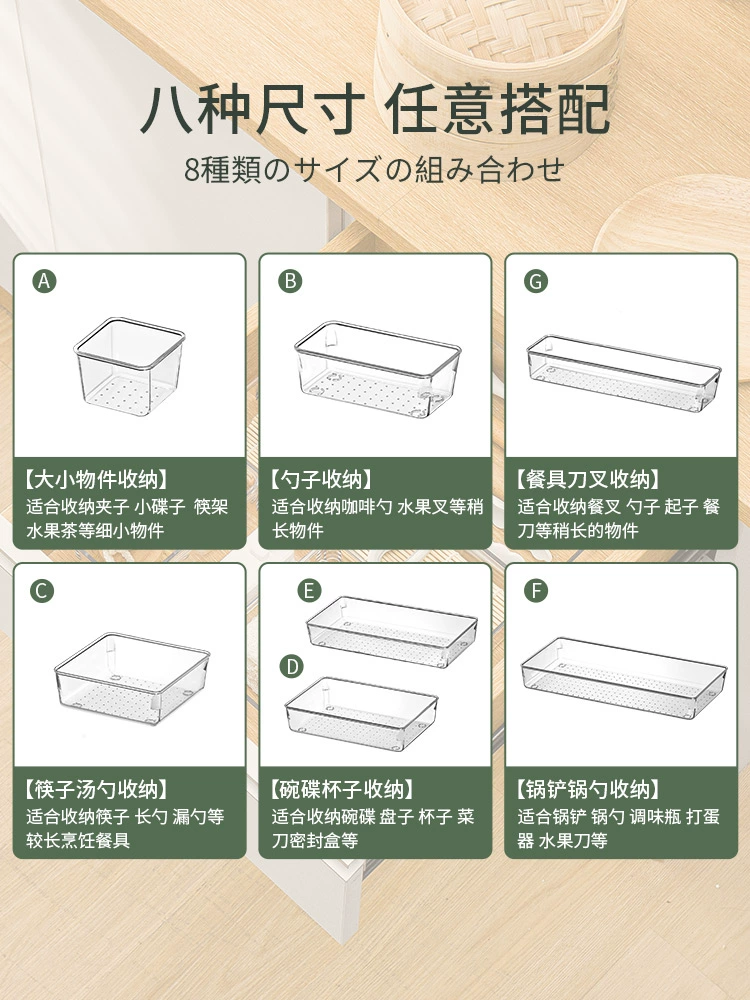 八种尺寸 任意搭配

8種類のサイズの組み合わせ

A

【大小物件收纳】
适合收纳夹子 小碟子 筷架 水果茶等细小物件

B

【勺子收纳】
适合收纳咖啡勺 水果叉等稍长物件

G

【餐具刀叉收纳】
适合收纳餐叉 勺子 起子 餐刀等稍长的物件

C

【筷子汤勺收纳】
适合收纳筷子 长勺 漏勺等较长烹饪餐具

E

D

【碗碟杯子收纳】
适合收纳碗碟 盘子 杯子 菜刀密封盒等

F

【锅铲锅勺收纳】
适合锅铲 锅勺 调味瓶 打蛋器 水果刀等