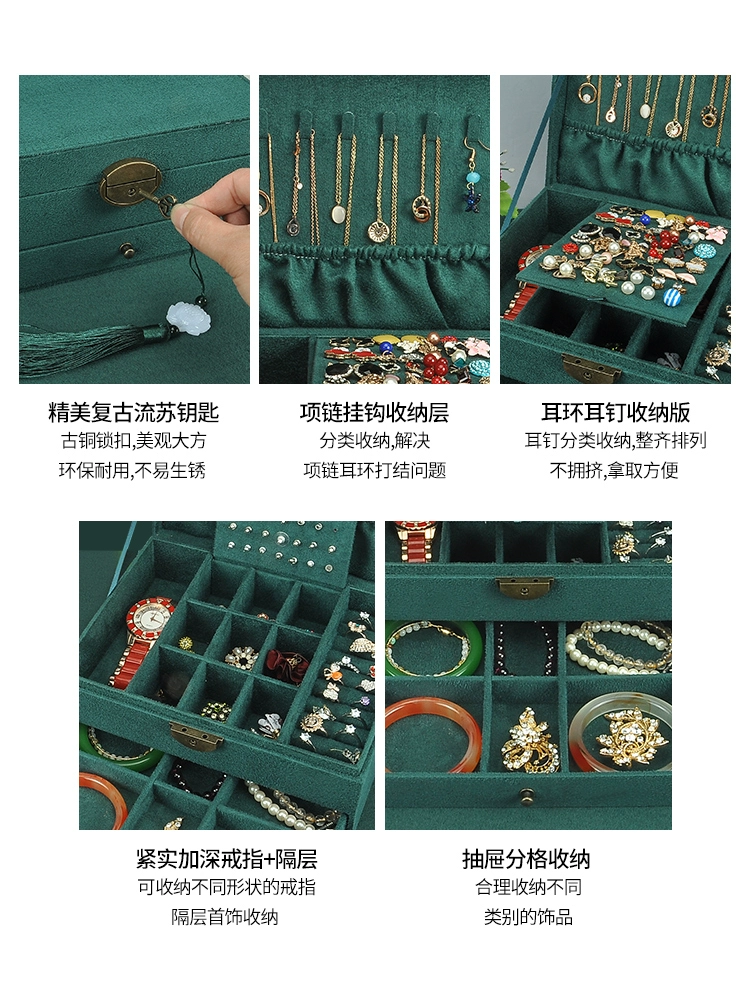 精美复古流苏钥匙
古铜锁扣,美观大方
环保耐用,不易生锈

项链挂钩收纳层
分类收纳,解决
项链耳环打结问题

耳环耳钉收纳版
耳钉分类收纳,整齐排列
不拥挤,拿取方便

紧实加深戒指+隔层
可收纳不同形状的戒指
隔层首饰收纳

抽屉分格收纳
合理收纳不同
类别的饰品