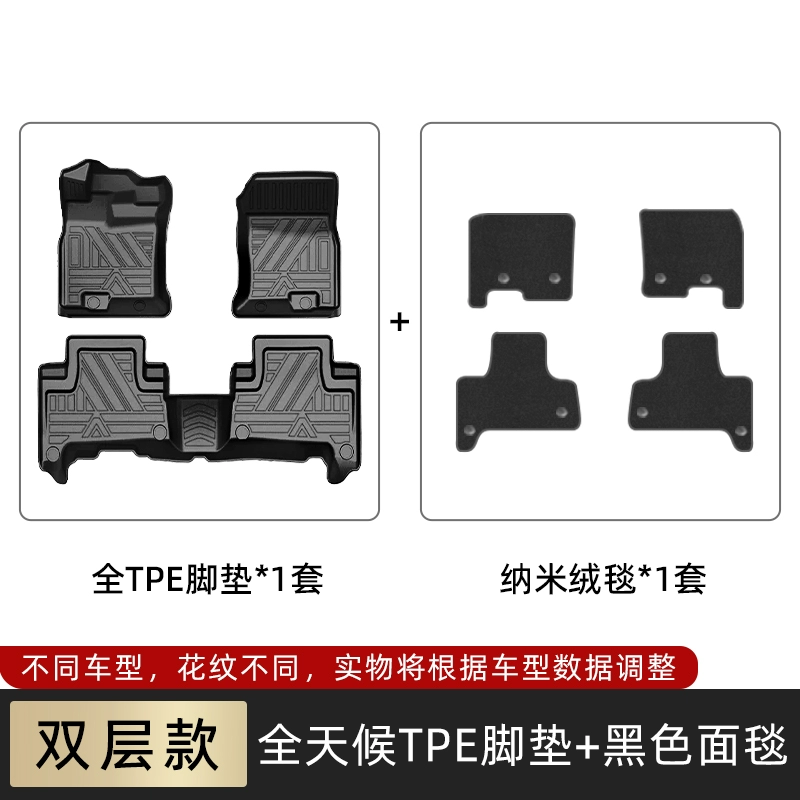 +

全TPE脚垫*1套

纳米绒毯*1套

不同车型，花纹不同，实物将根据车型数据调整

双层款

全天候TPE脚垫+黑色面毯