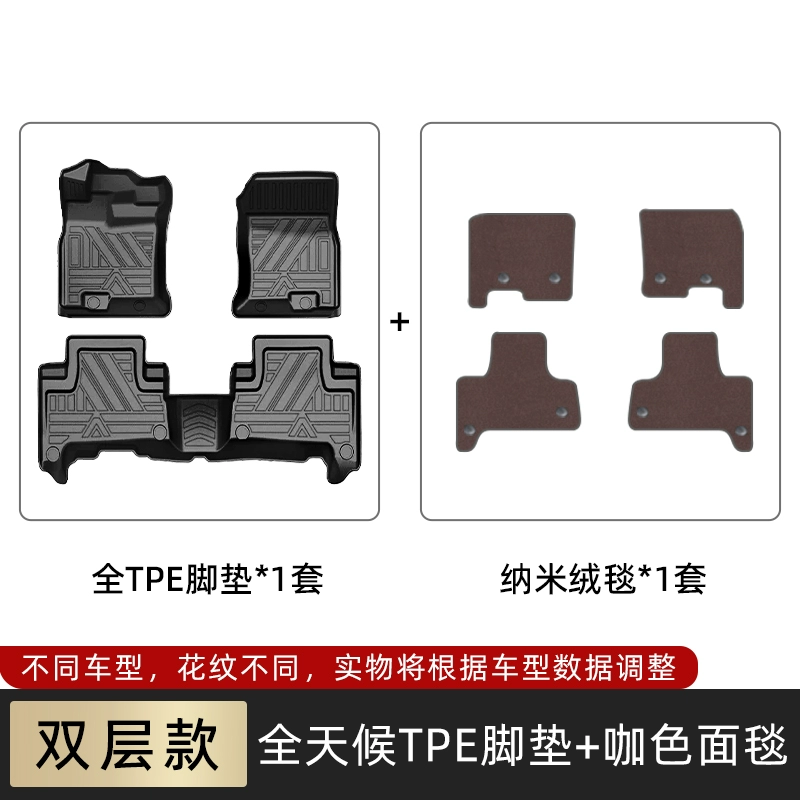 +

全TPE脚垫*1套

纳米绒毯*1套

不同车型，花纹不同，实物将根据车型数据调整

双层款

全天候TPE脚垫+咖色面毯