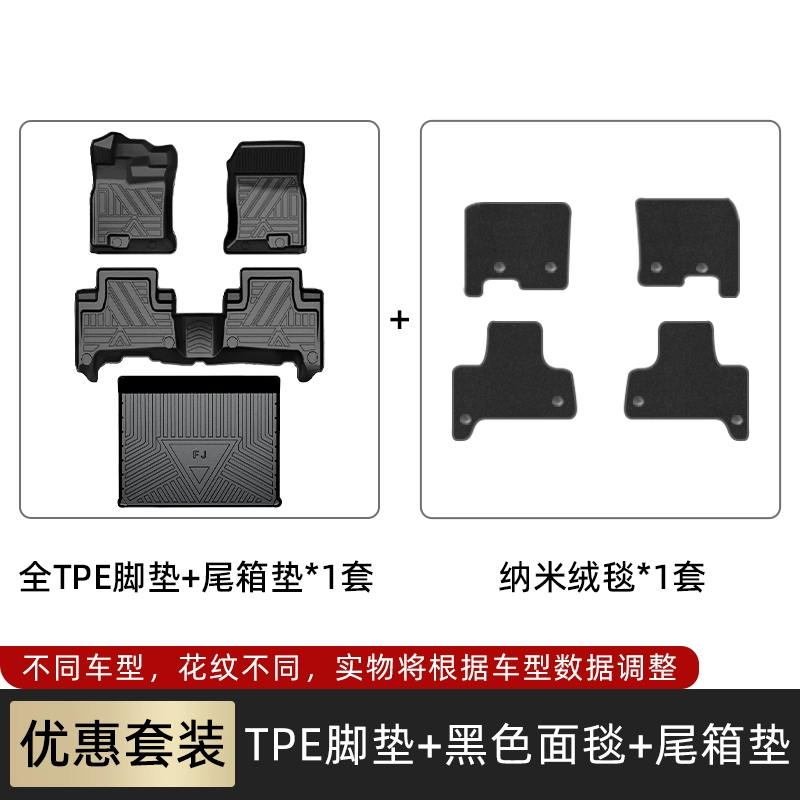 FJ

+

全TPE脚垫+尾箱垫*1套

纳米绒毯*1套

不同车型，花纹不同，实物将根据车型数据调整

优惠套装 TPE脚垫+黑色面毯+尾箱垫