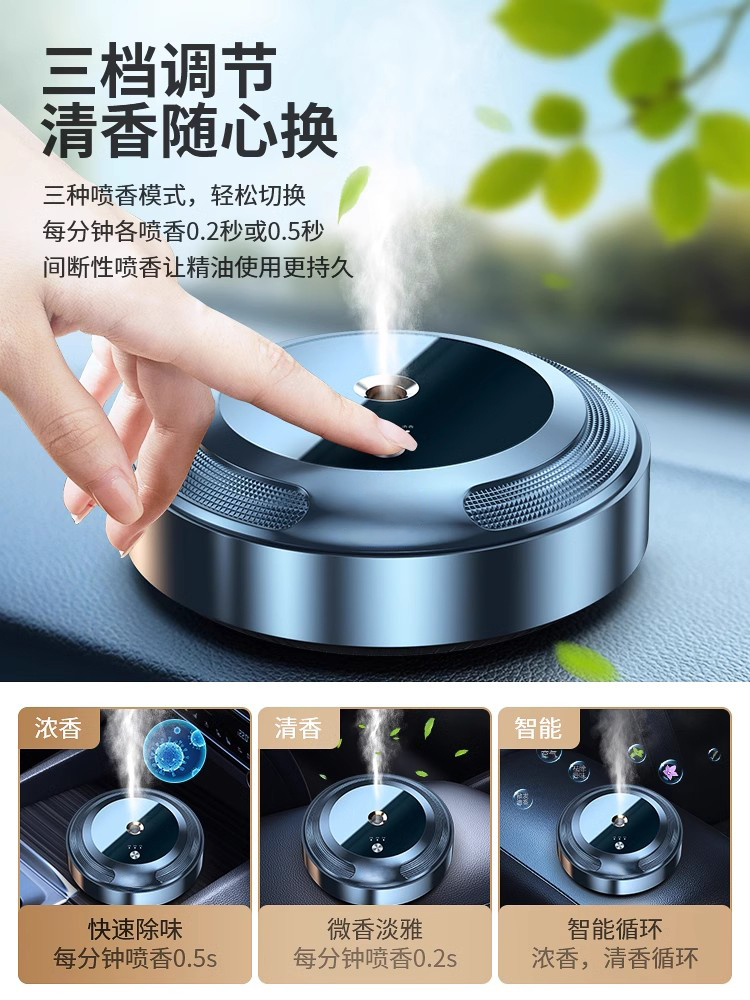 三档调节
清香随心换

三种喷香模式，轻松切换
每分钟各喷香0.2秒或0.5秒
间断性喷香让精油使用更持久

浓香
快速除味
每分钟喷香0.5s

清香
微香淡雅
每分钟喷香0.2s

智能
智能循环
浓香，清香循环